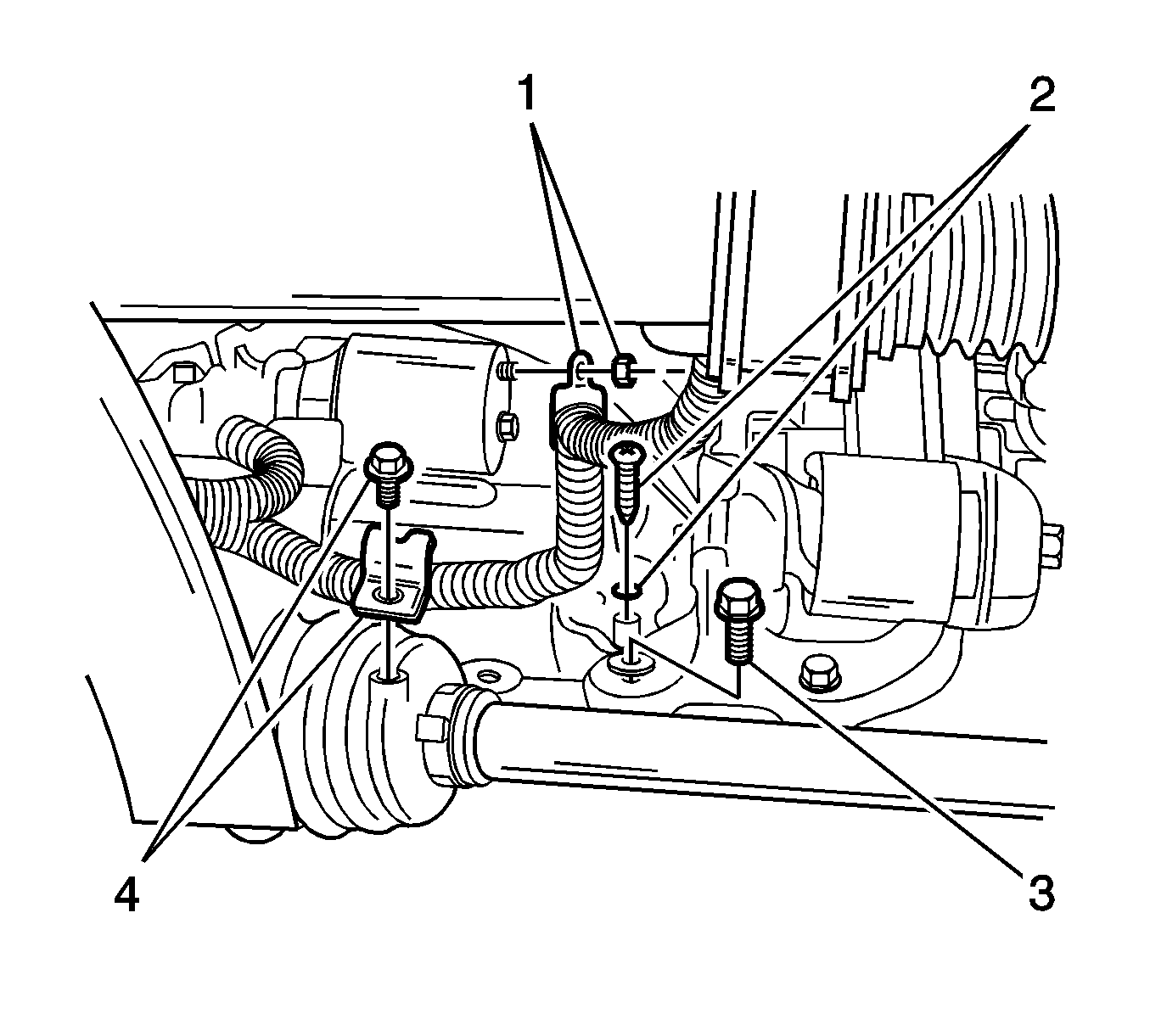 1
2
4
3