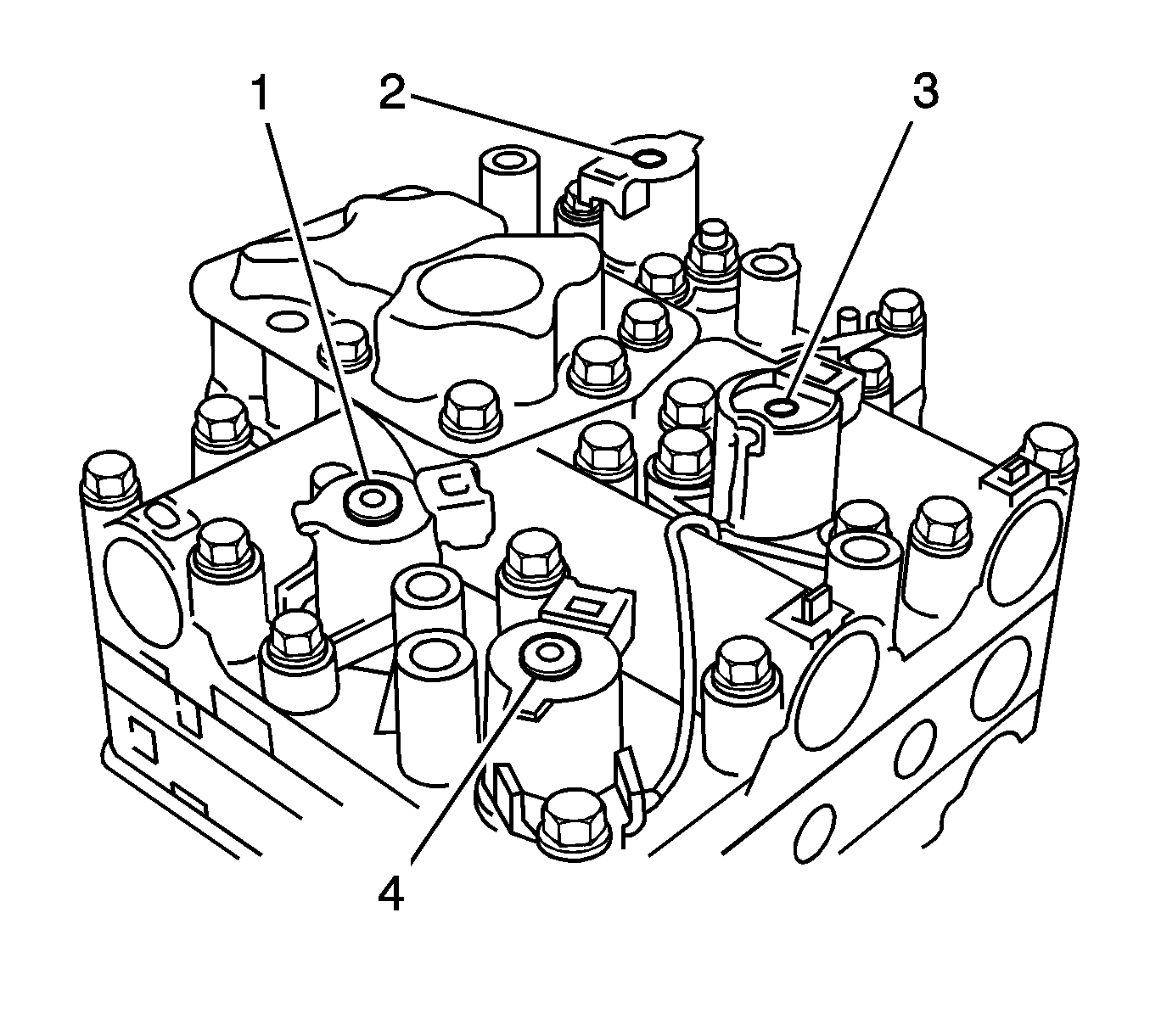 1
2
3
4