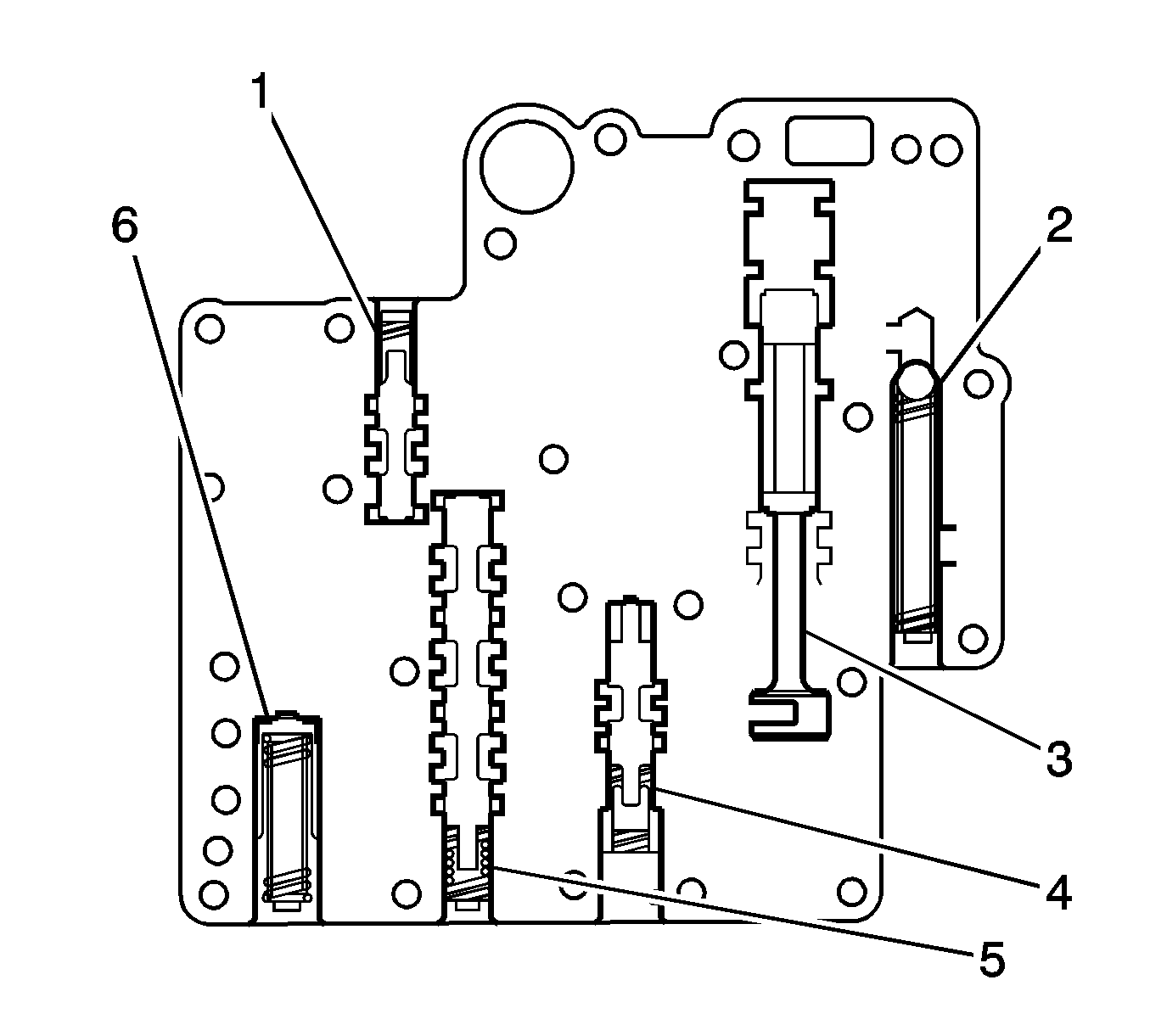 1
6
2
3
4
5