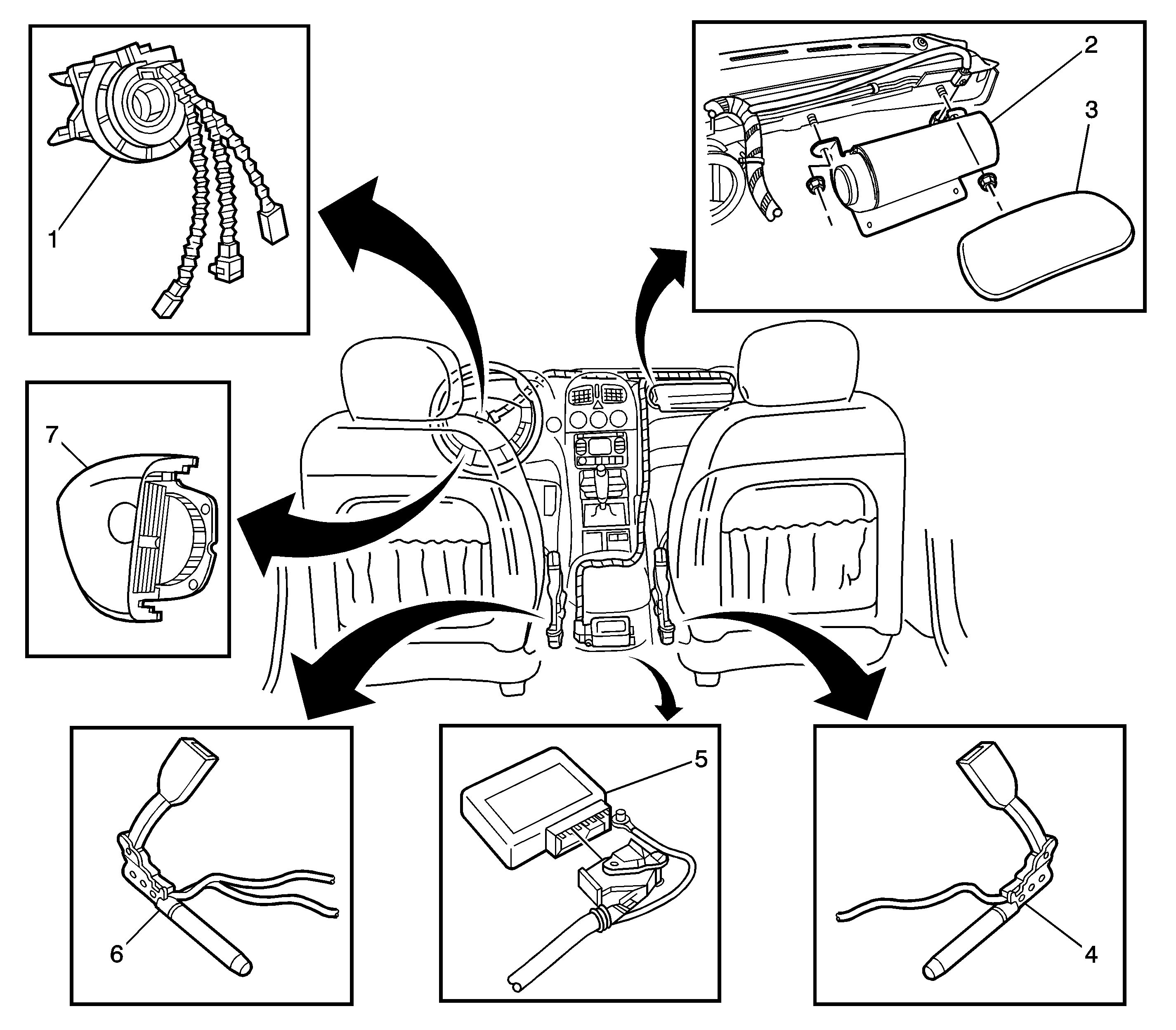 1

2

3

7

6

5

4