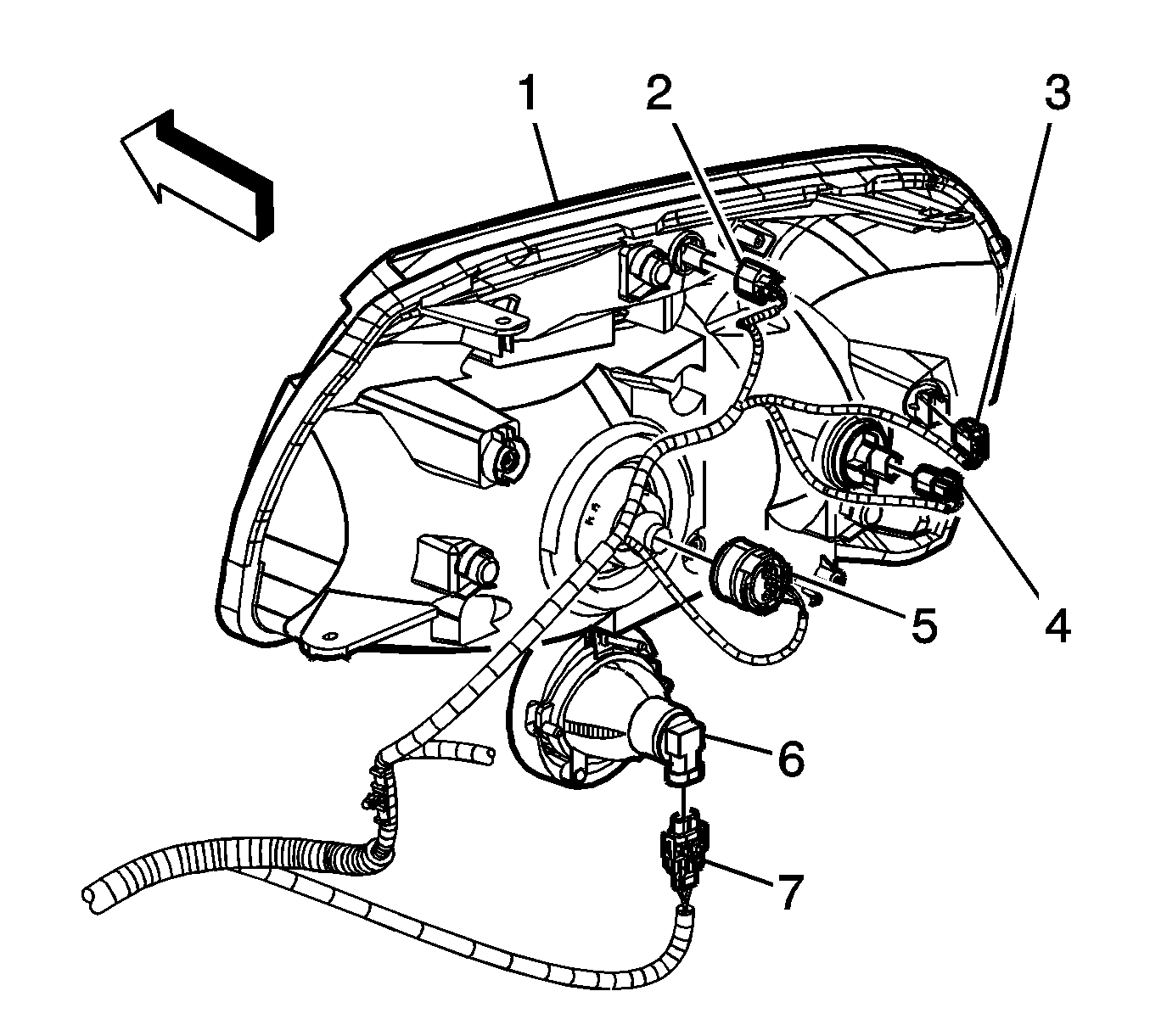 1
2
3
4
5
6
7