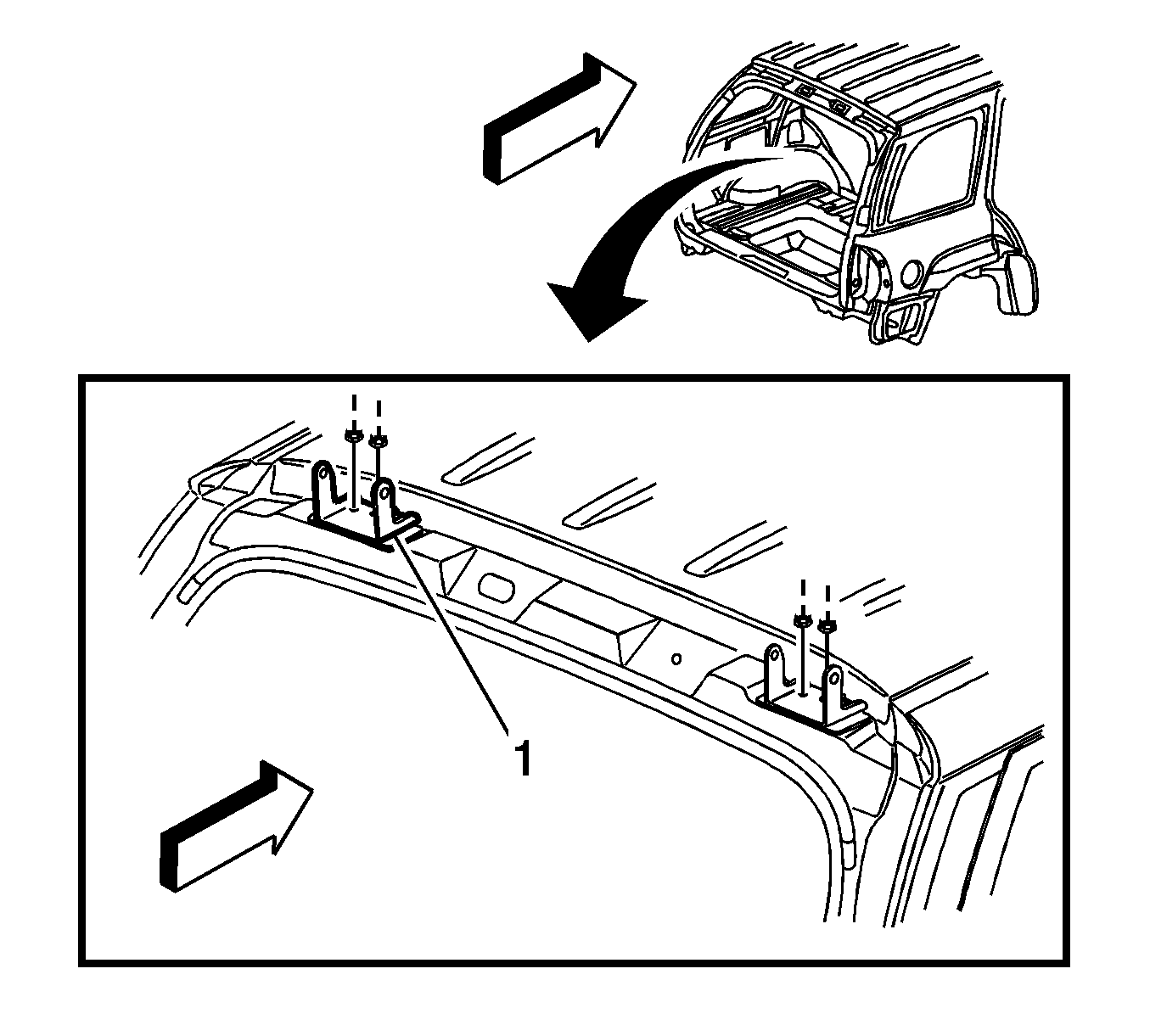 1