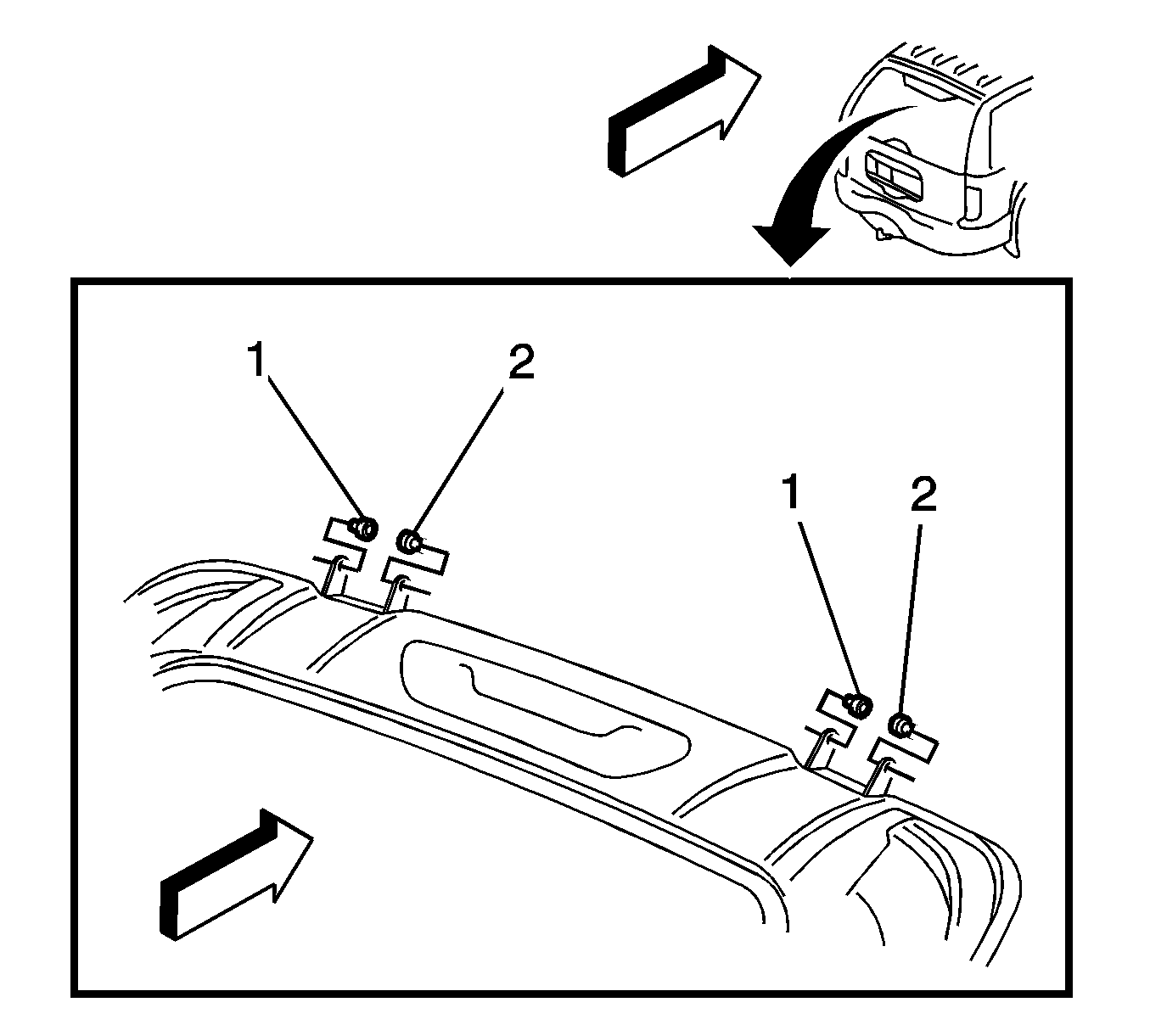 1
2
1
2