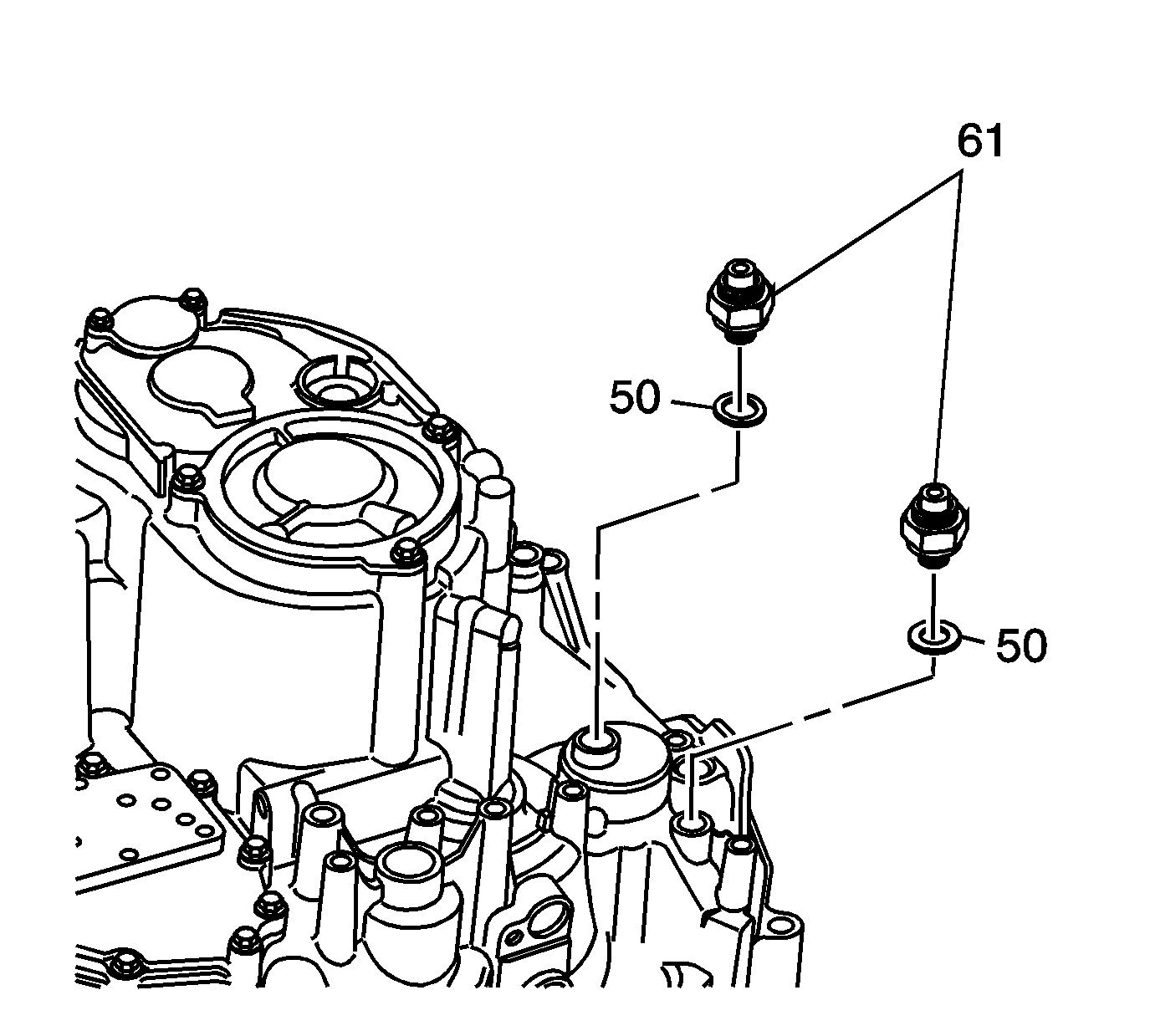 61

50

50