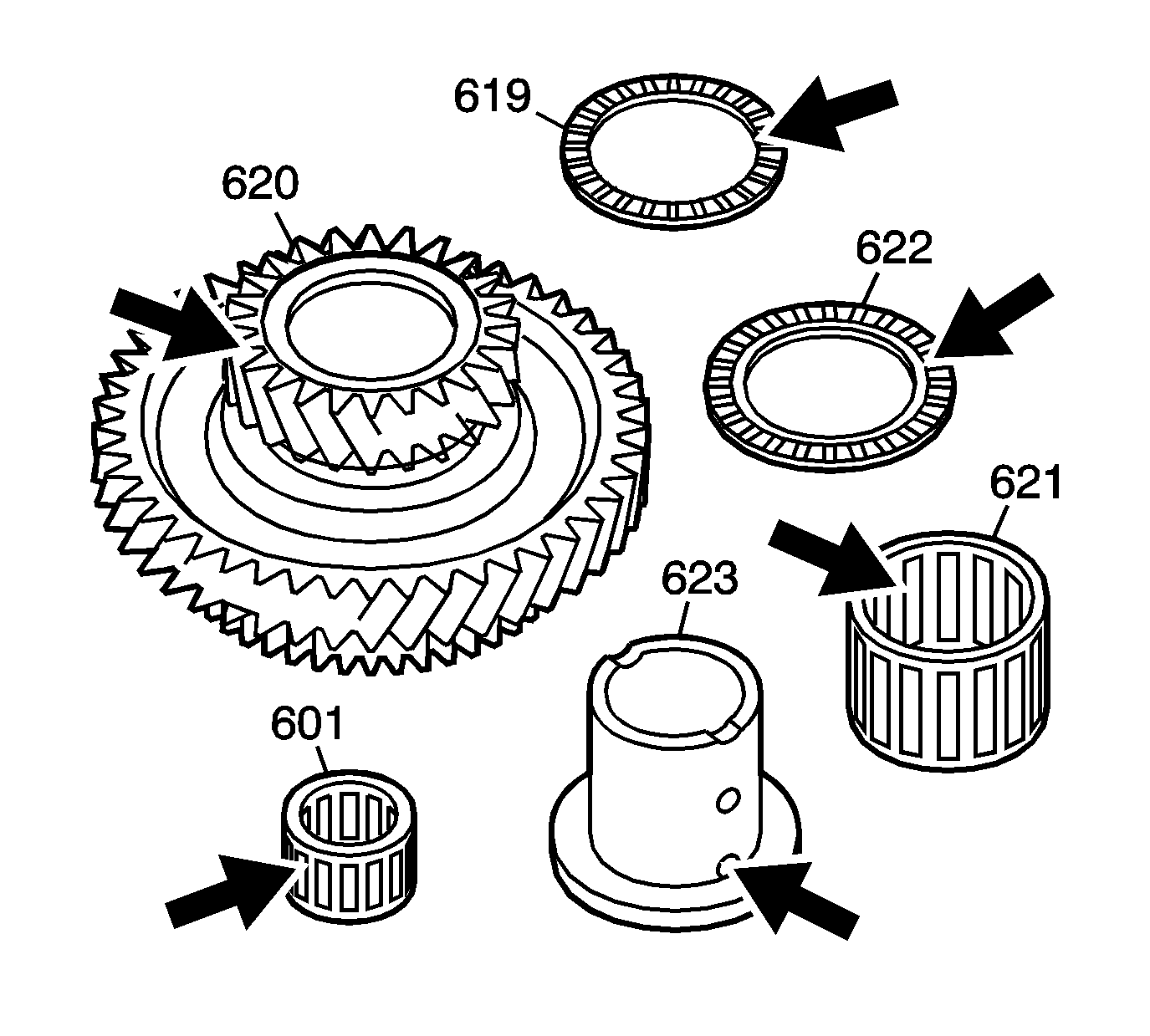 619
620
622
621
623
601