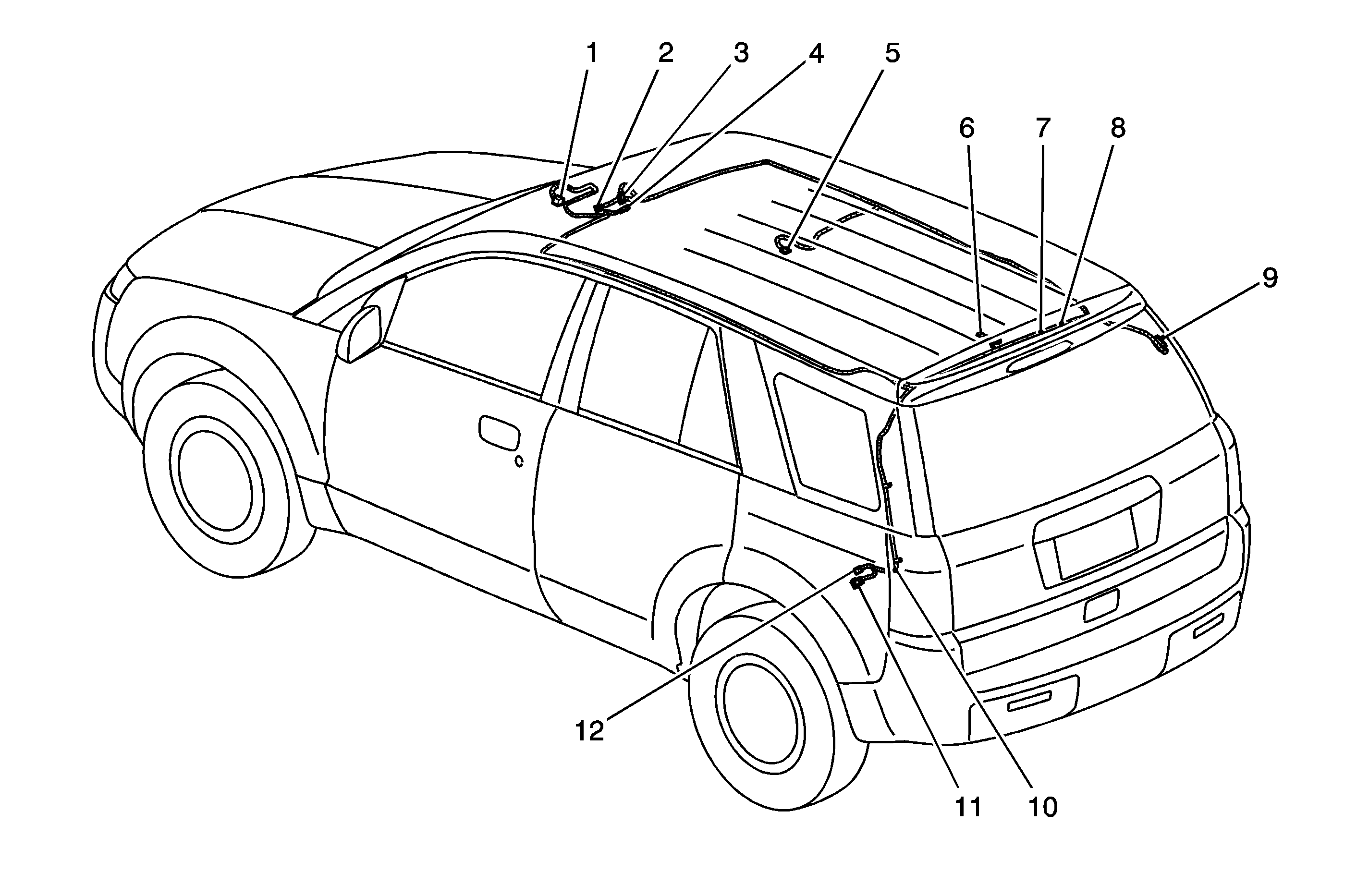 1
2
3
4
5
6
7
8
9
12
11
10