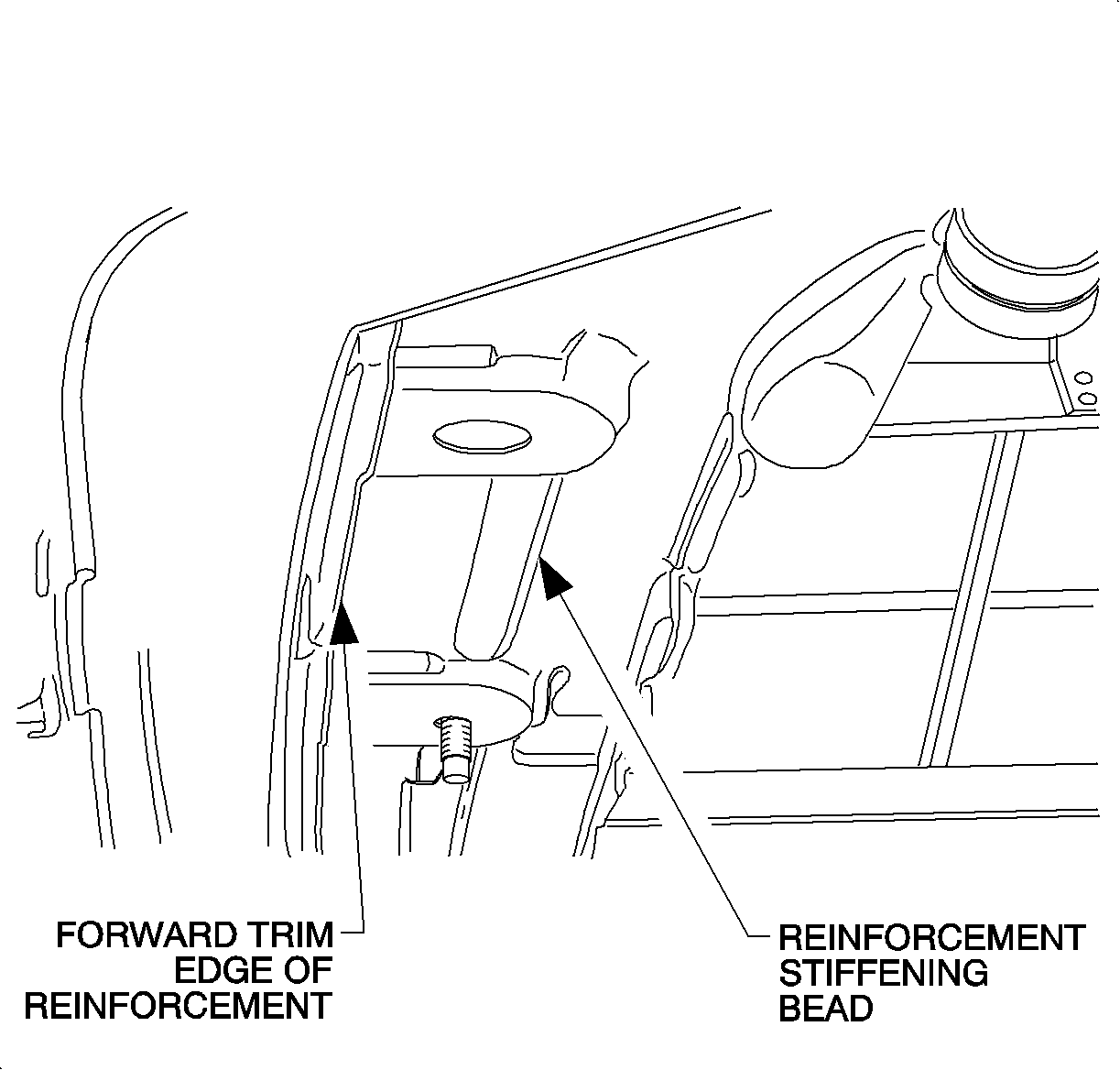 FORWARD TRIM EDGE OF REINFORCEMENT

REINFORCEMENT STIFFENING BEAD