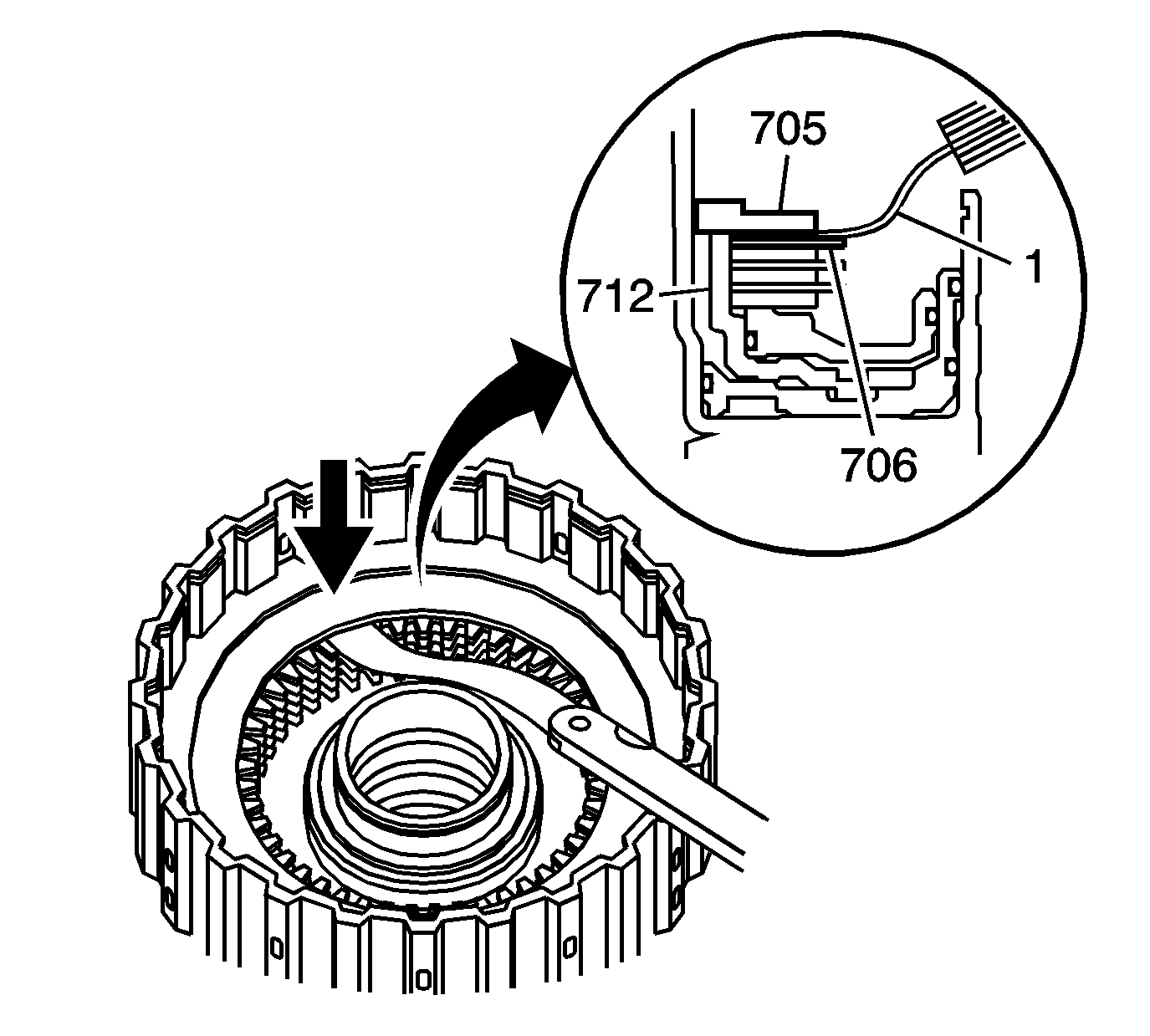 705
1
712
706