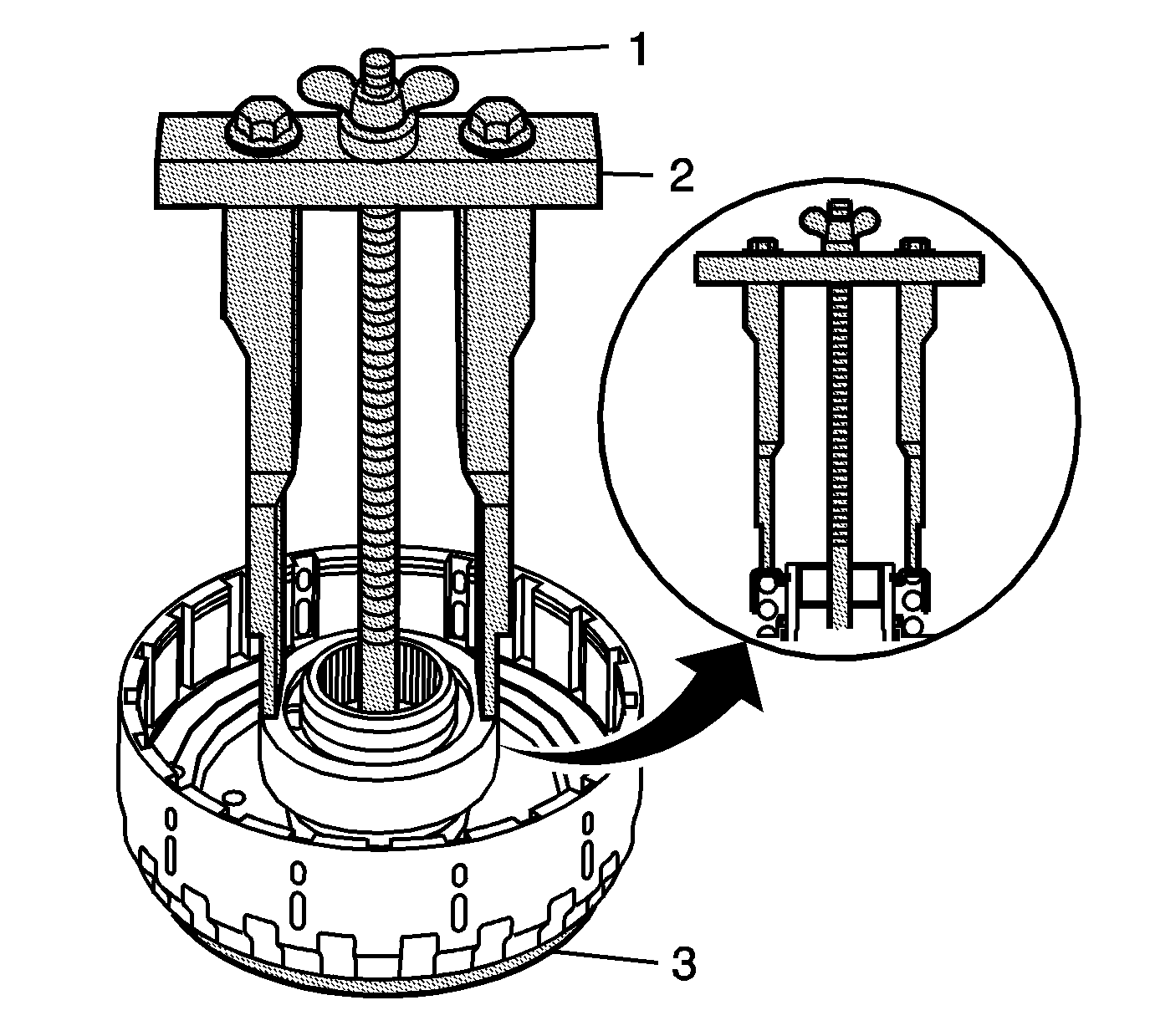 1
2
3