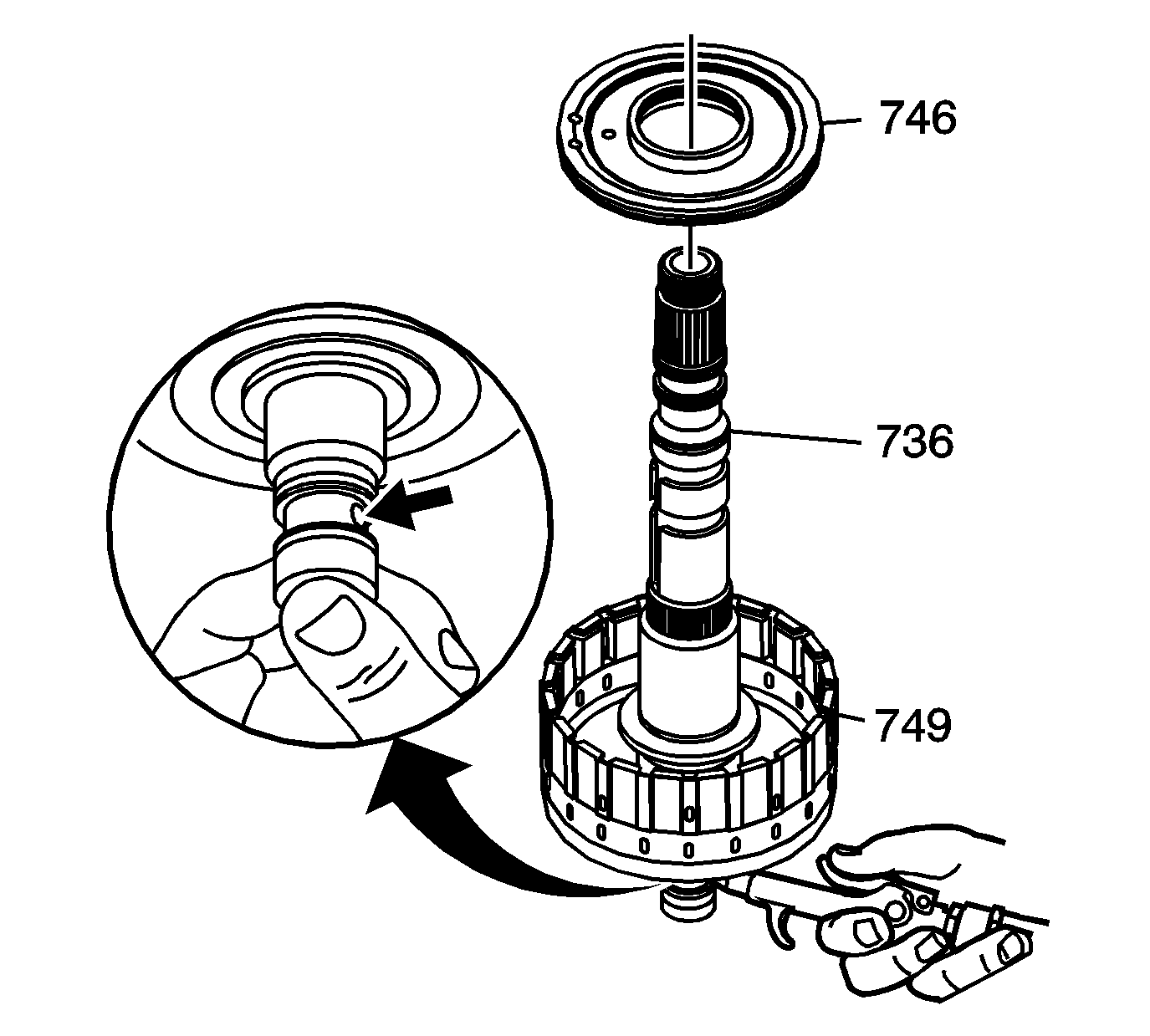 746
736
749