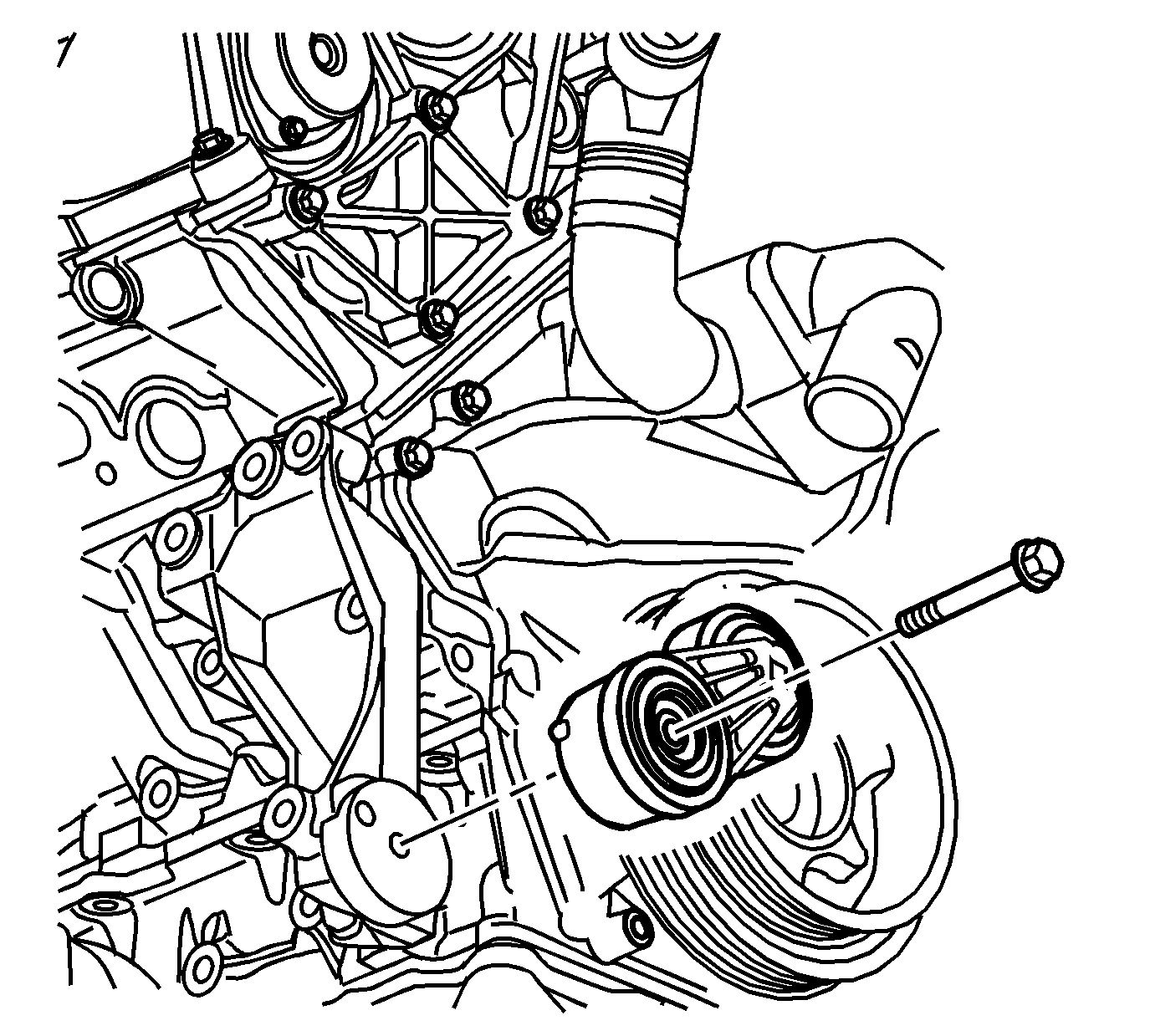 1