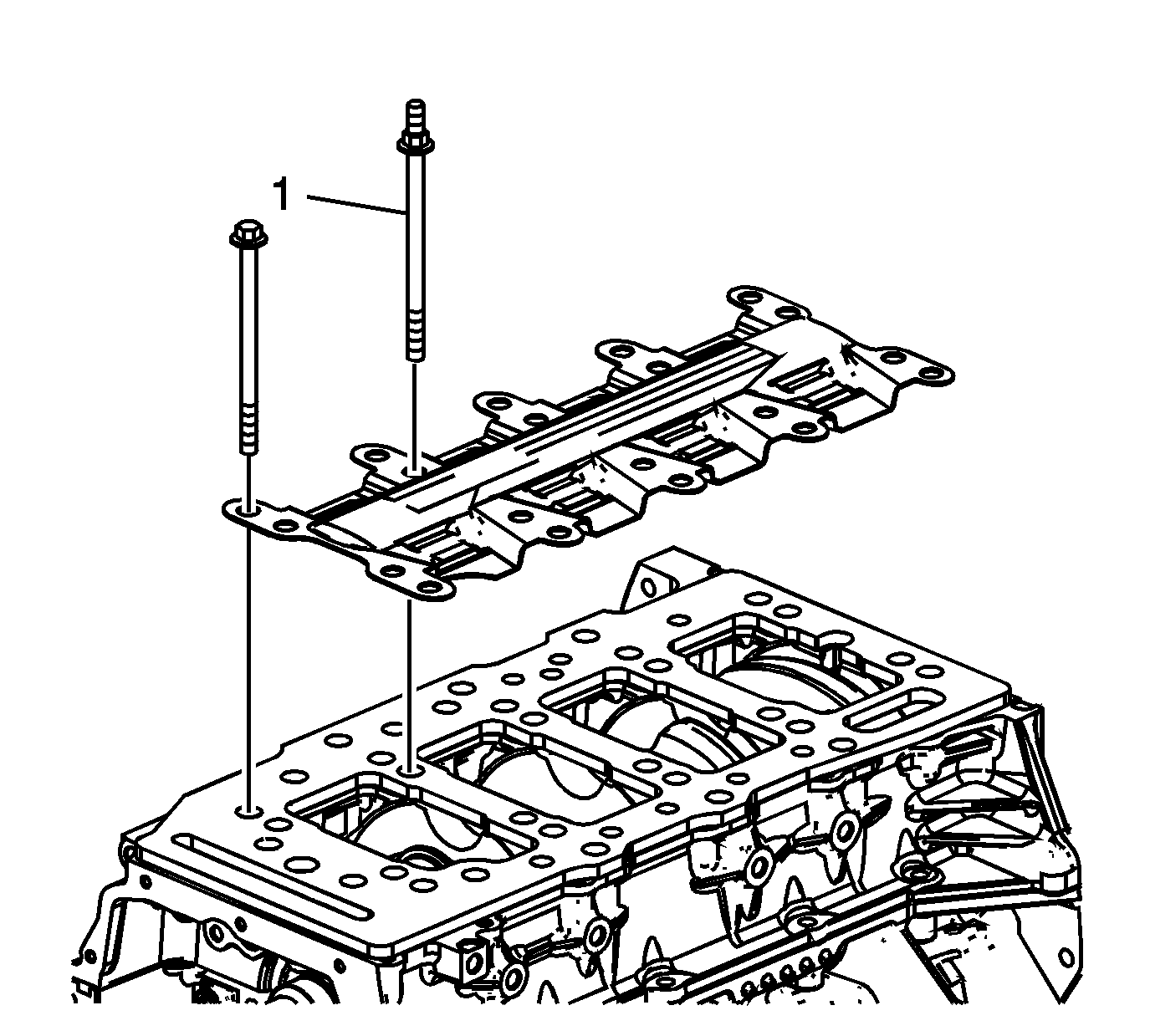 1