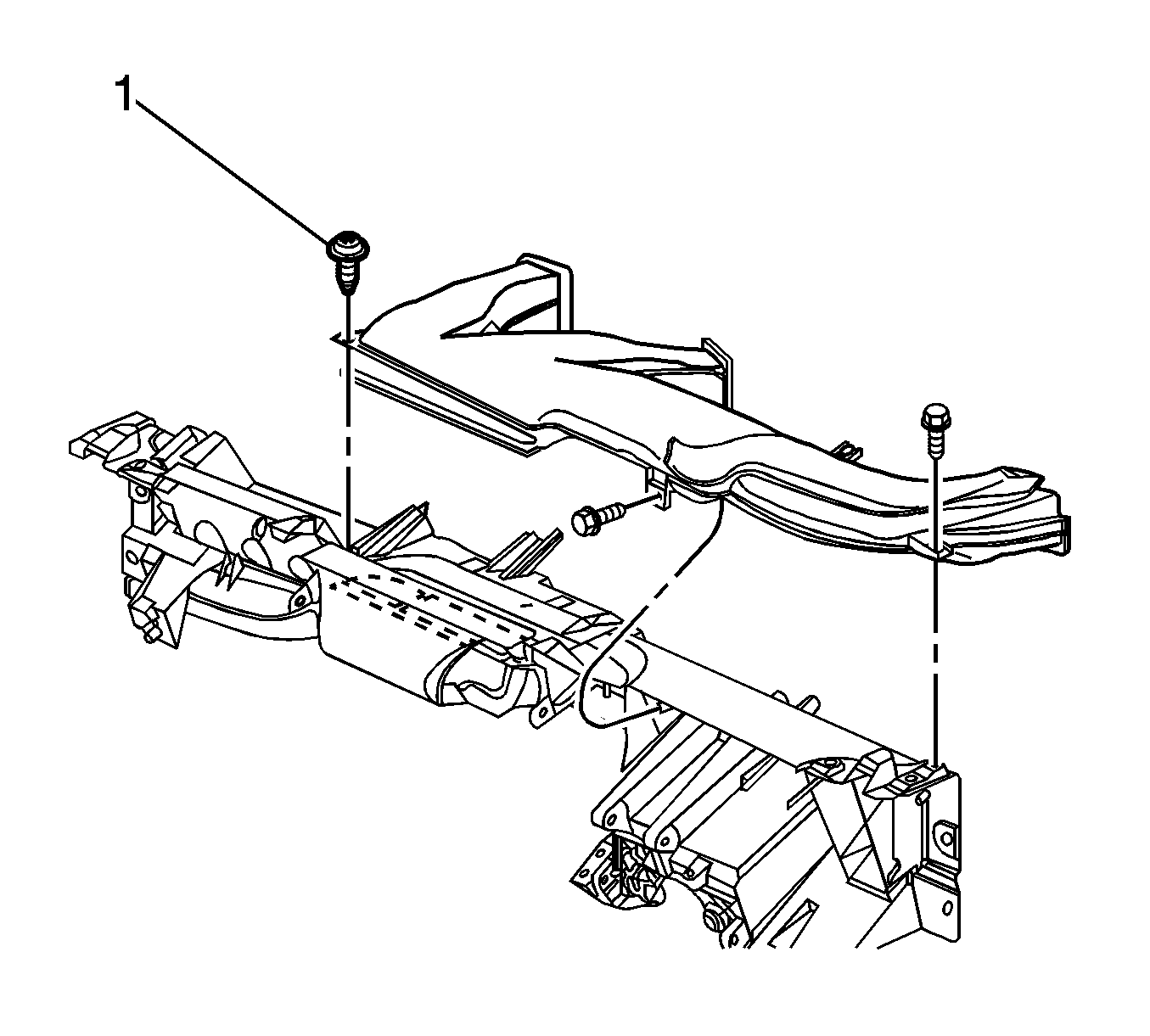 1