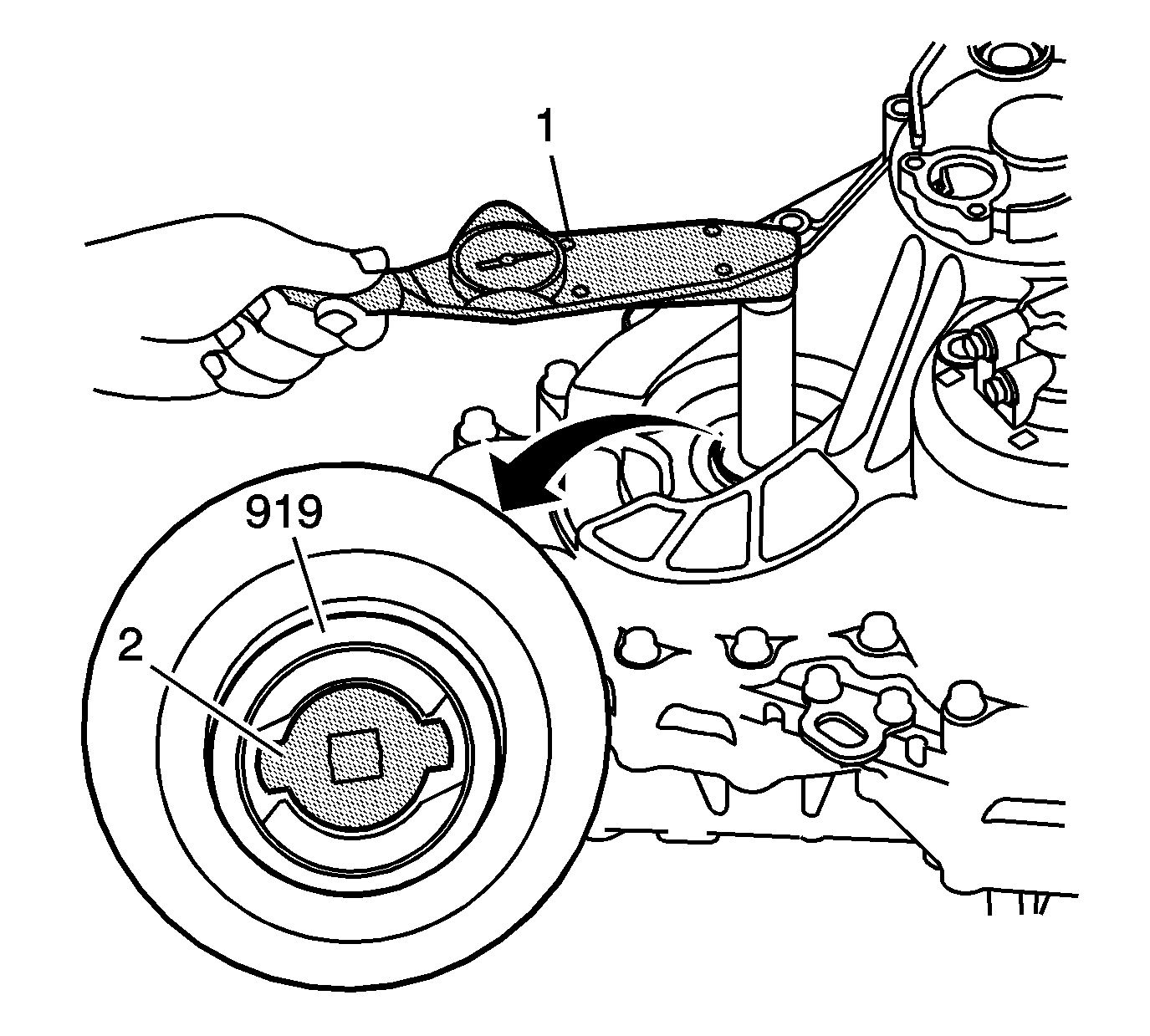 1
919
2