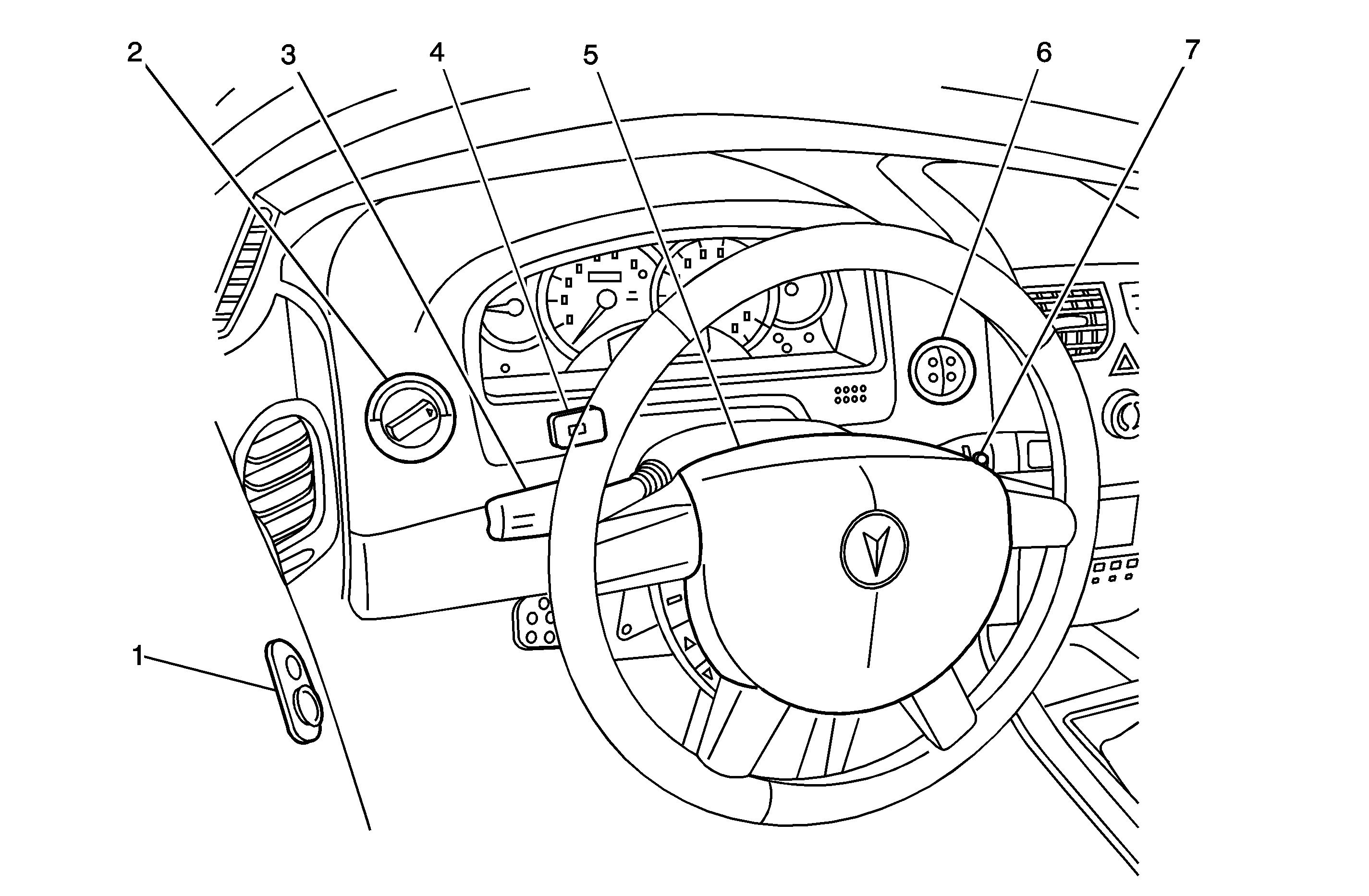 2
3
4
5
6
7
1