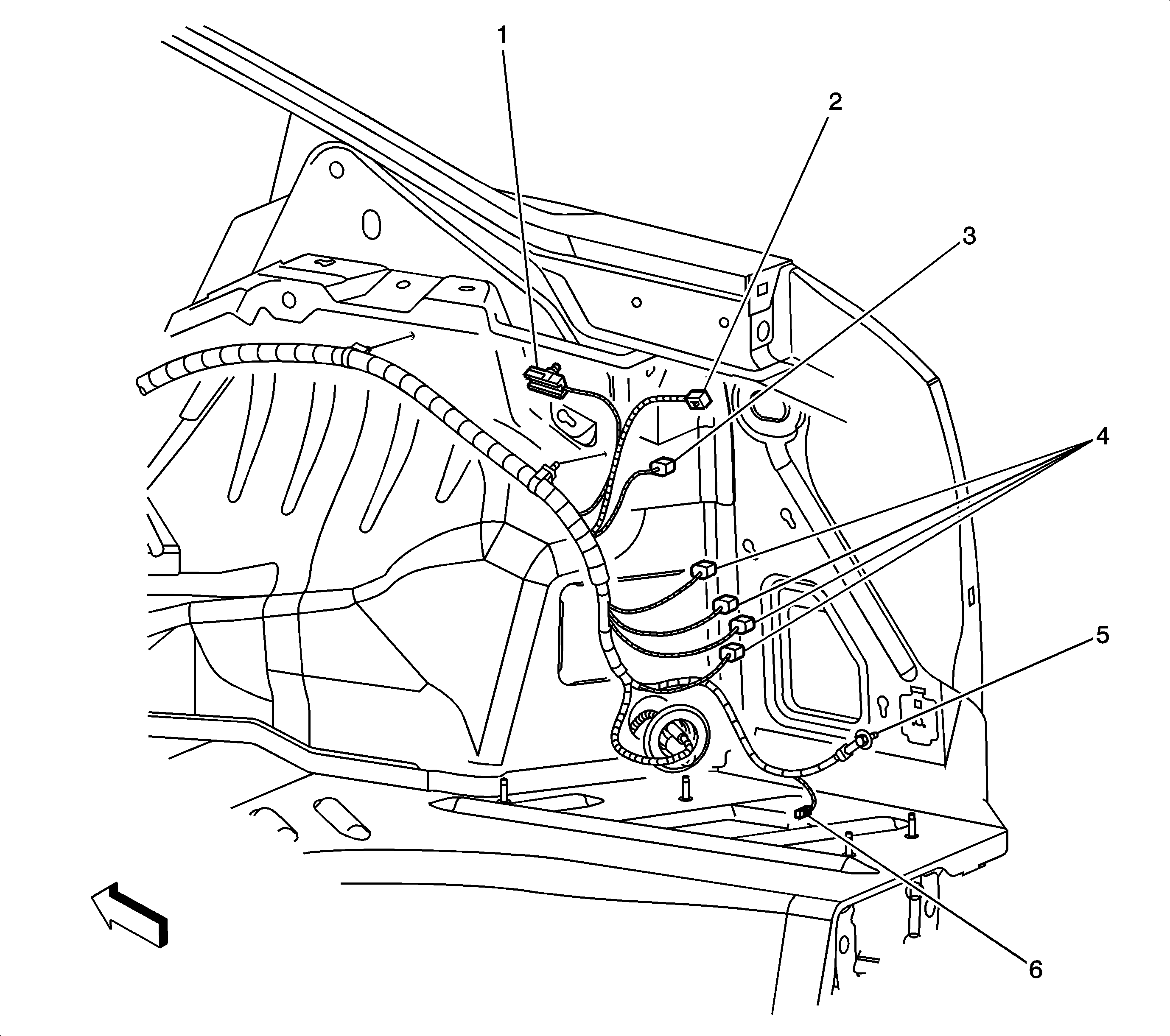 1
2
3
4
5
6