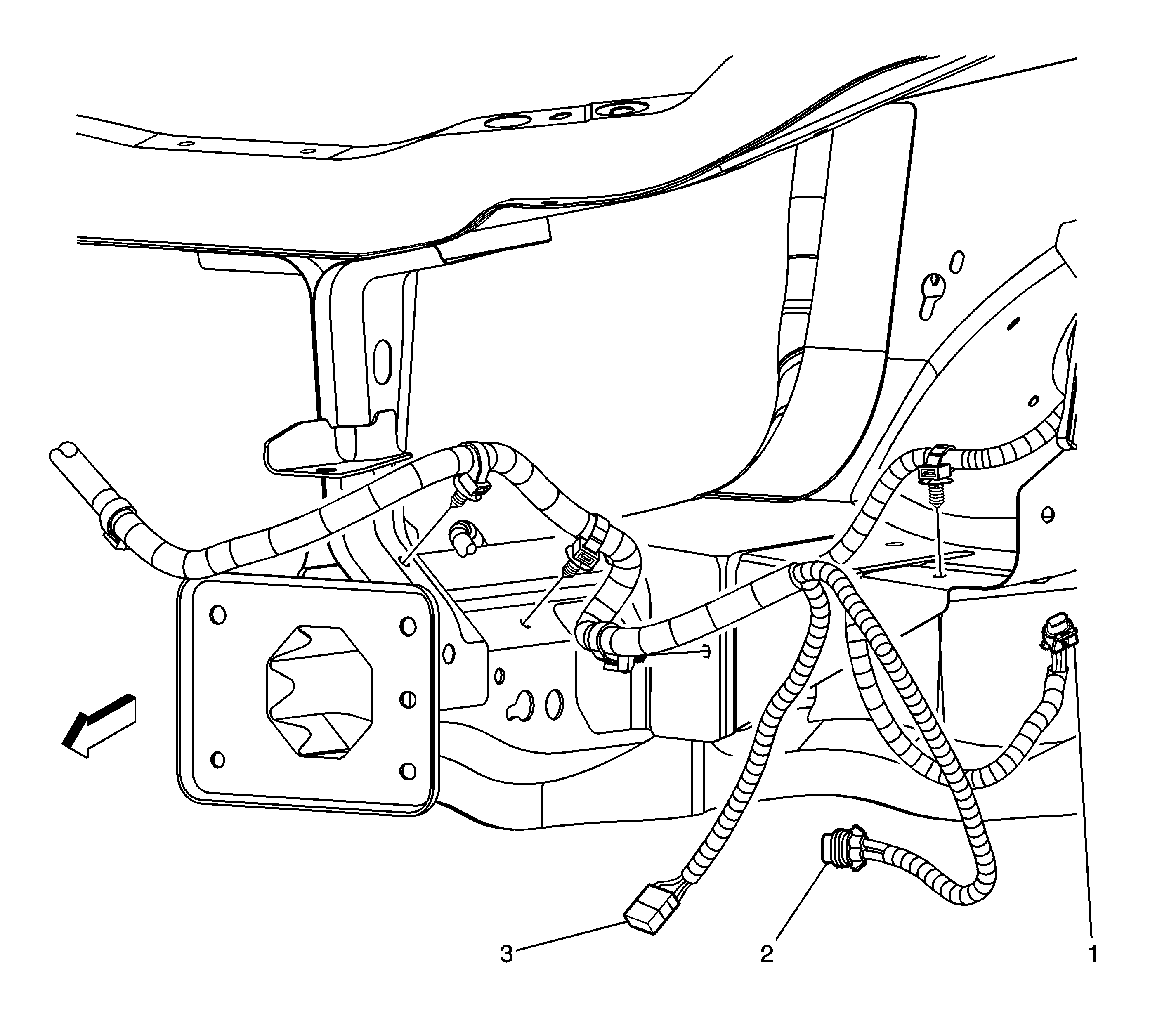 3
2
1