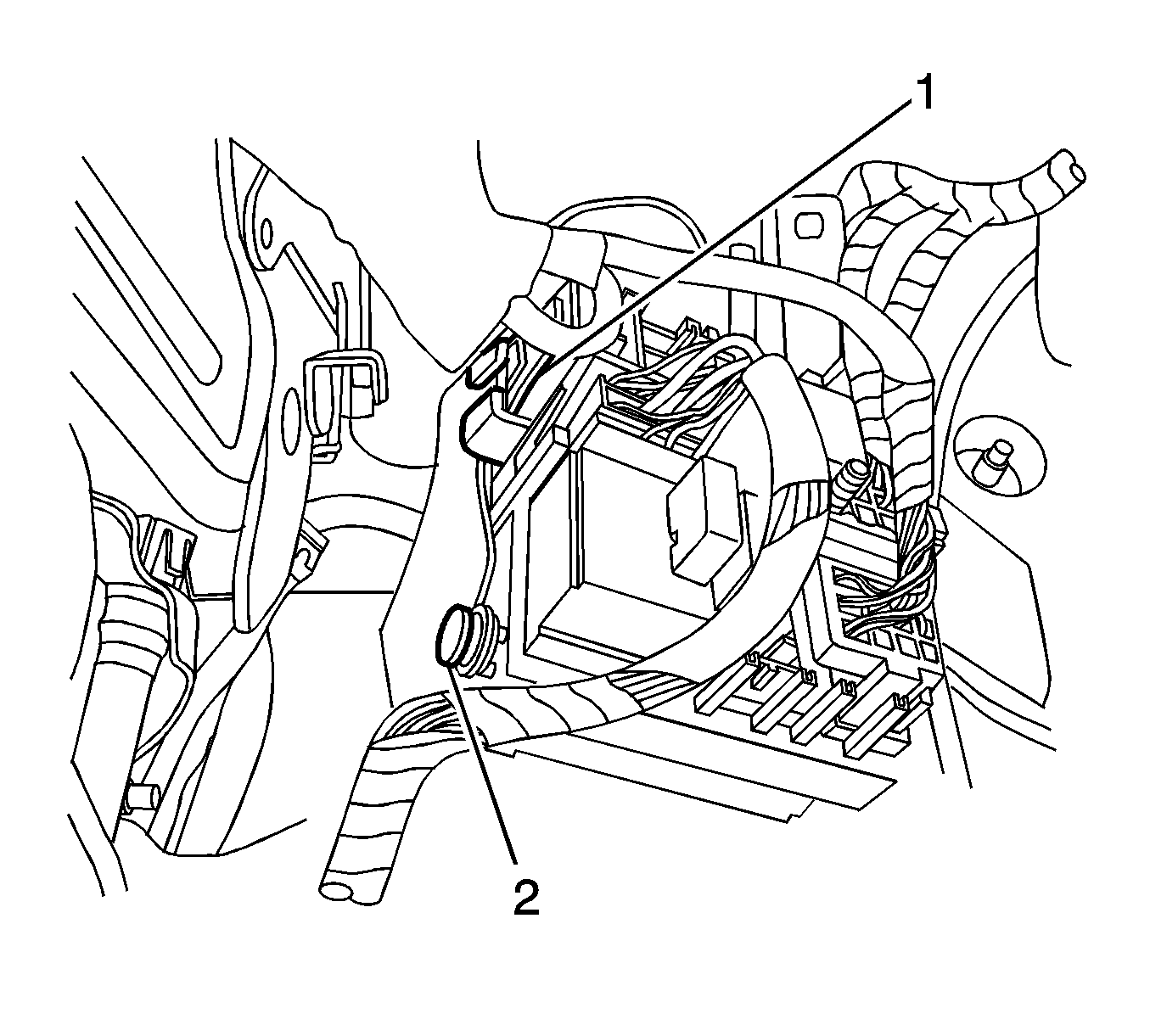 1
2