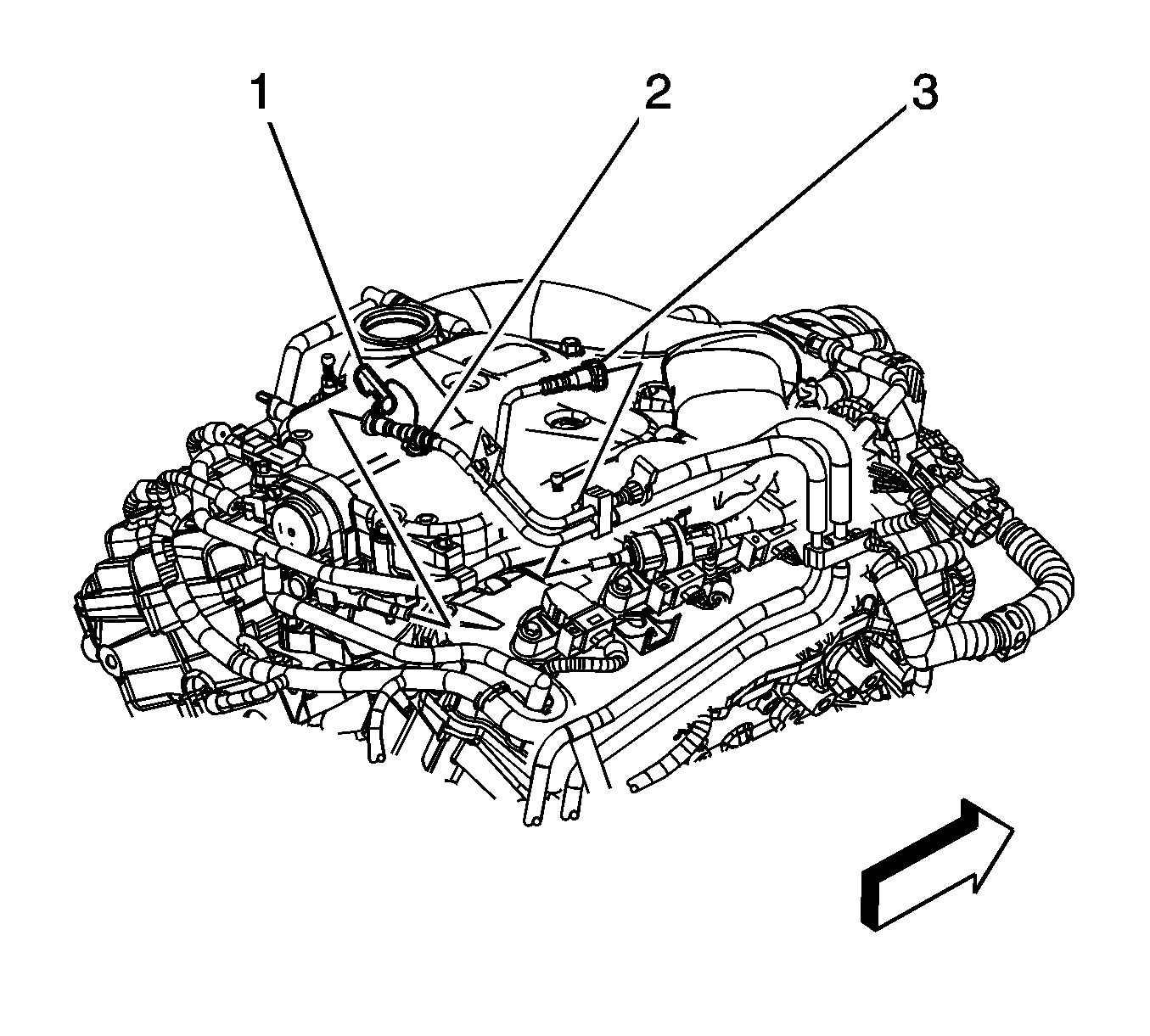 1
2
3