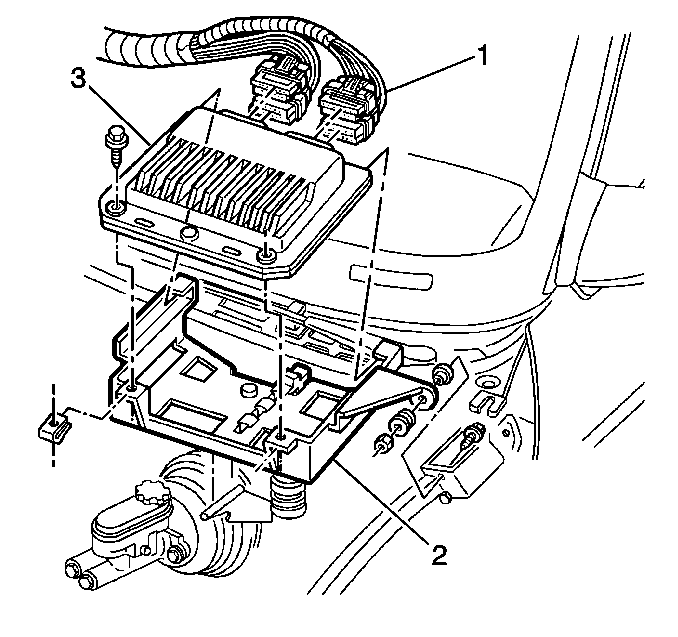 3
1
2