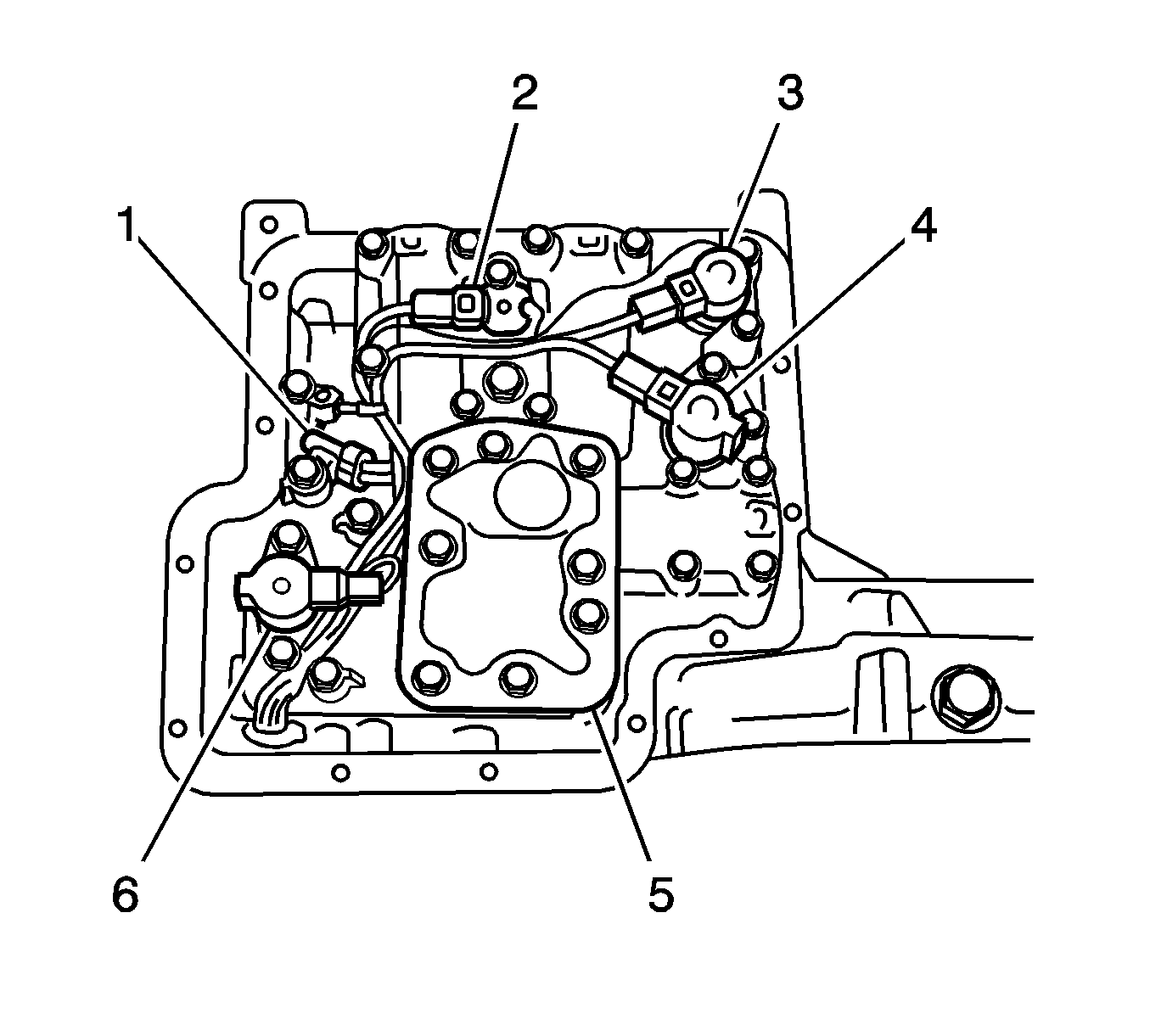 2
3
1
4
6
5