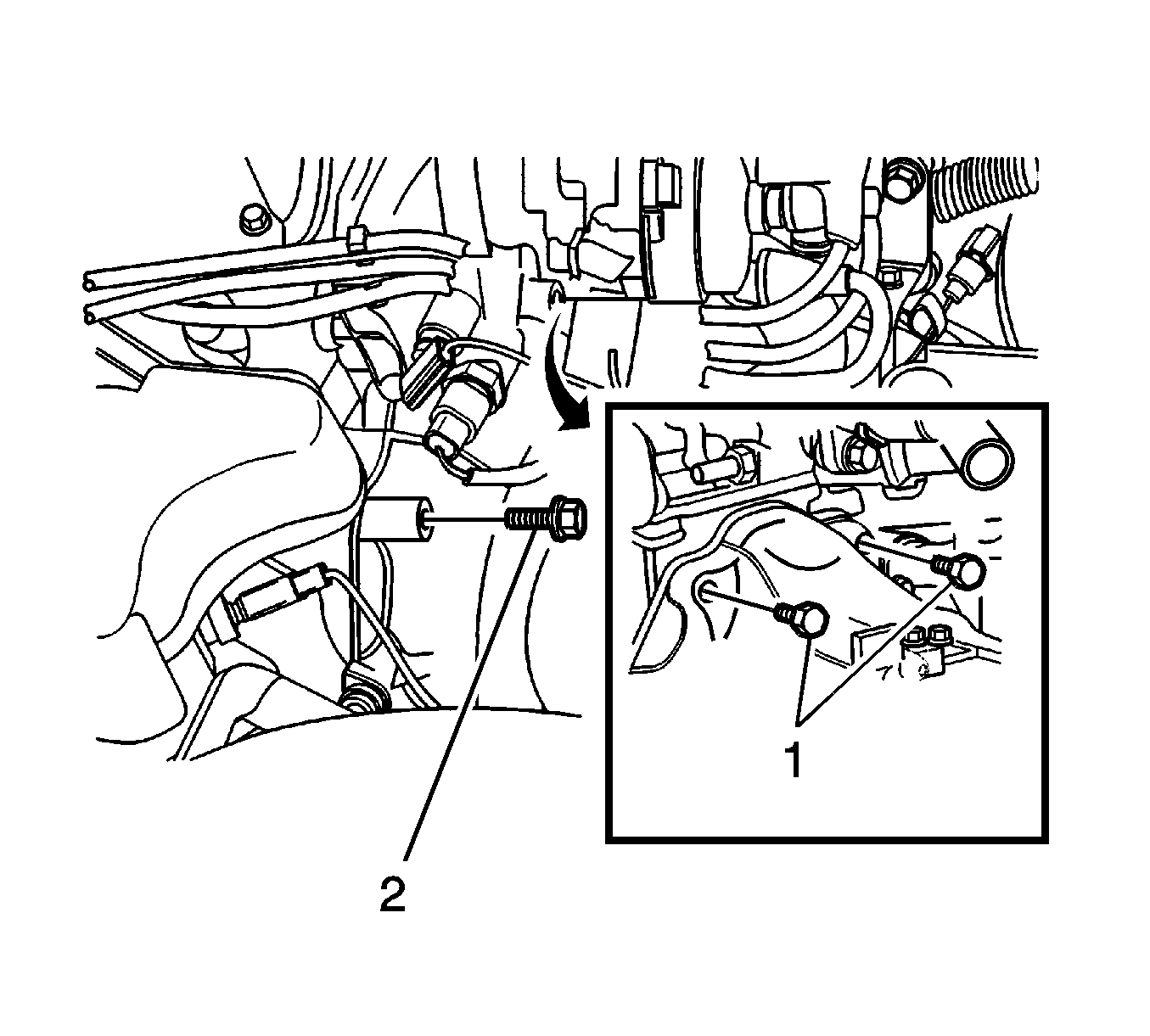 1

2