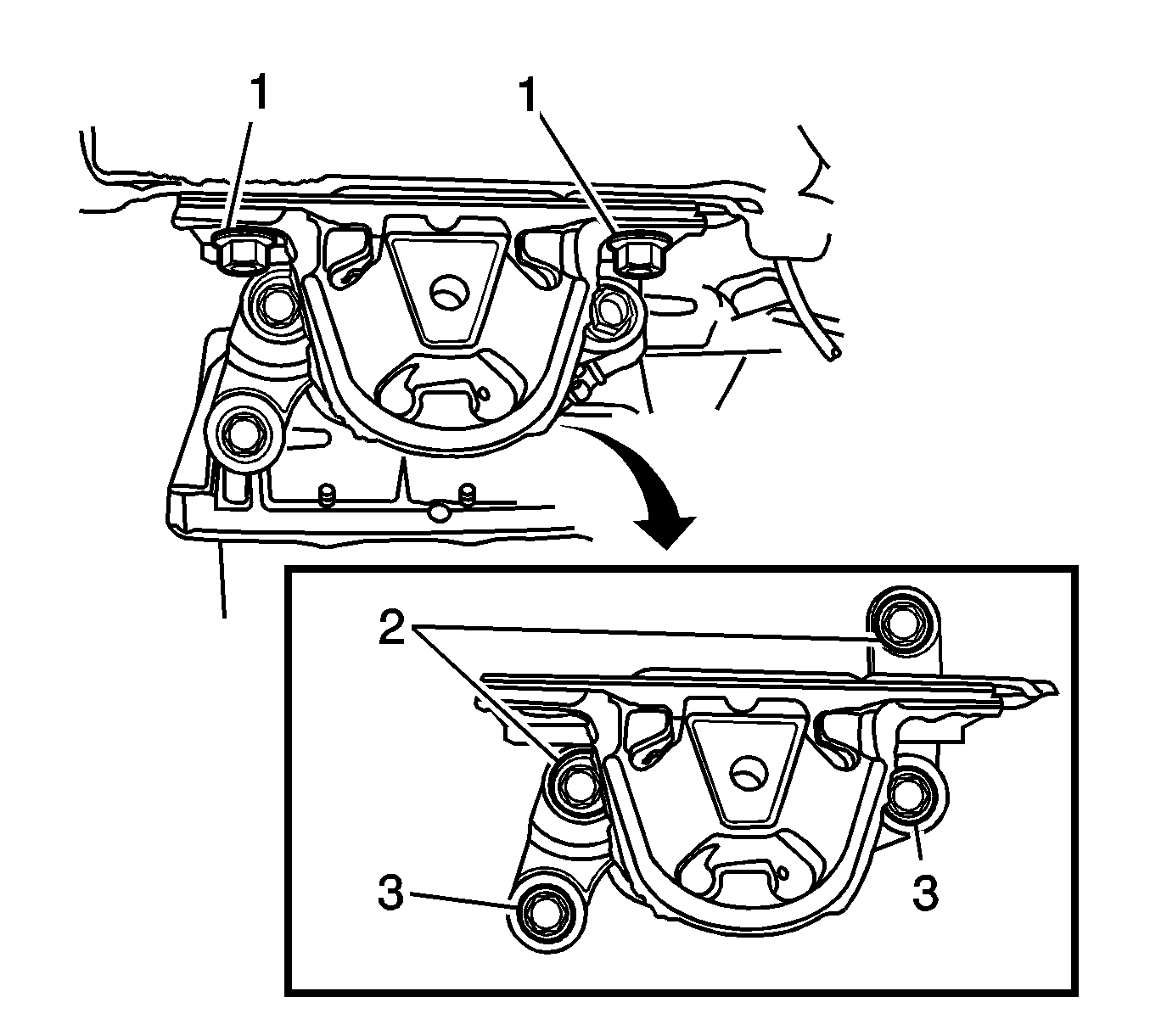 1
1
2
3
3