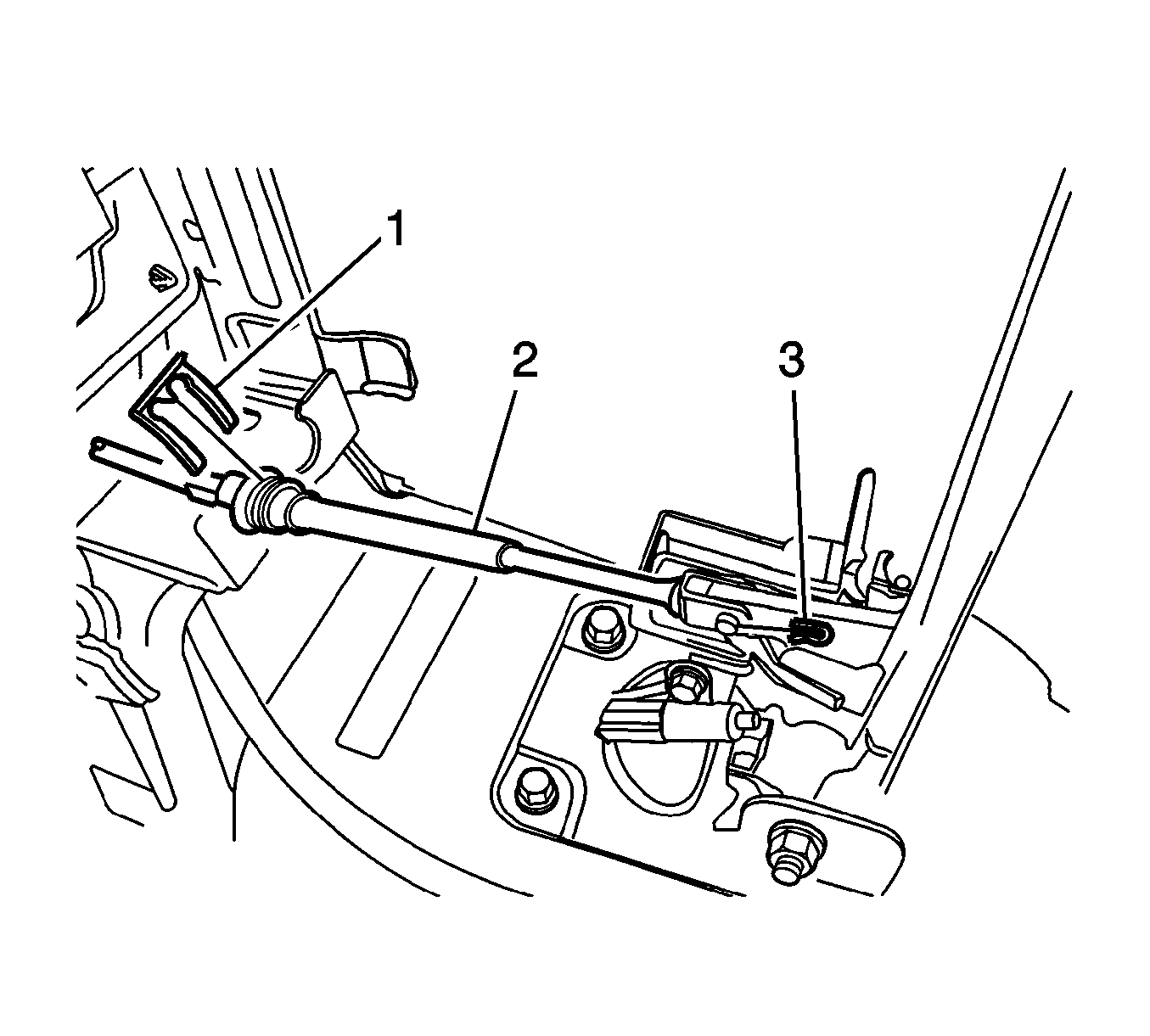 1
2
3