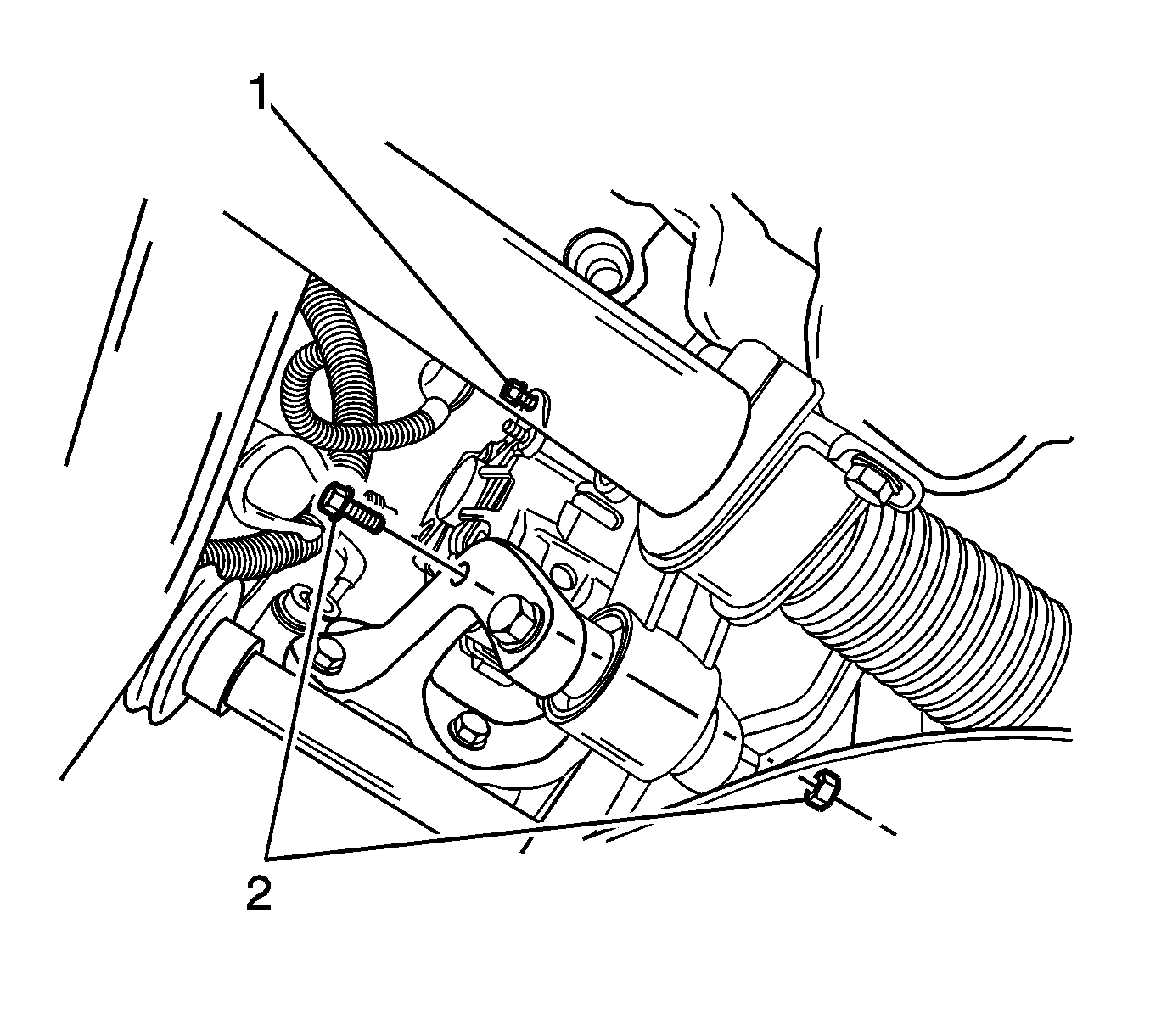 1
2