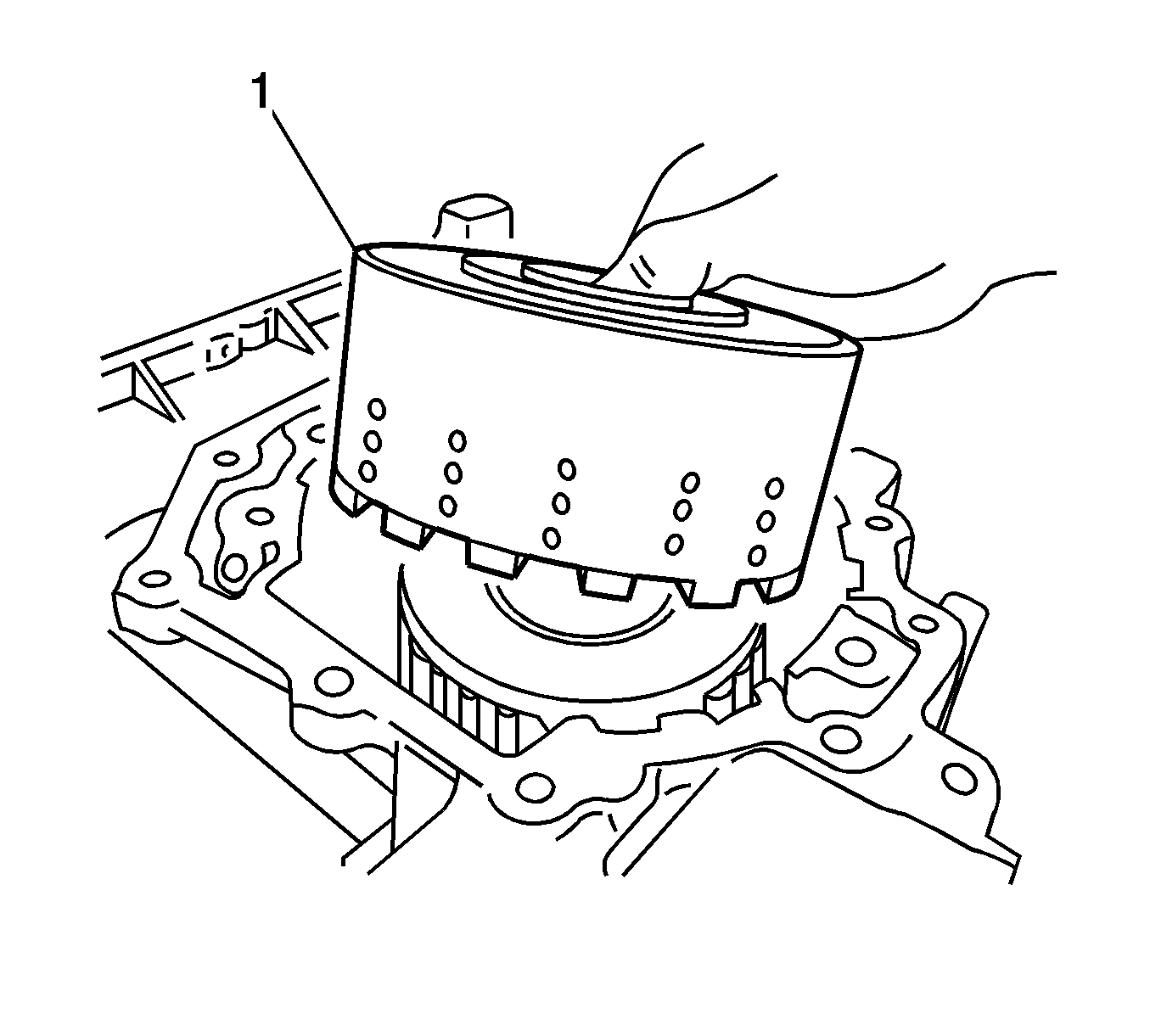 1