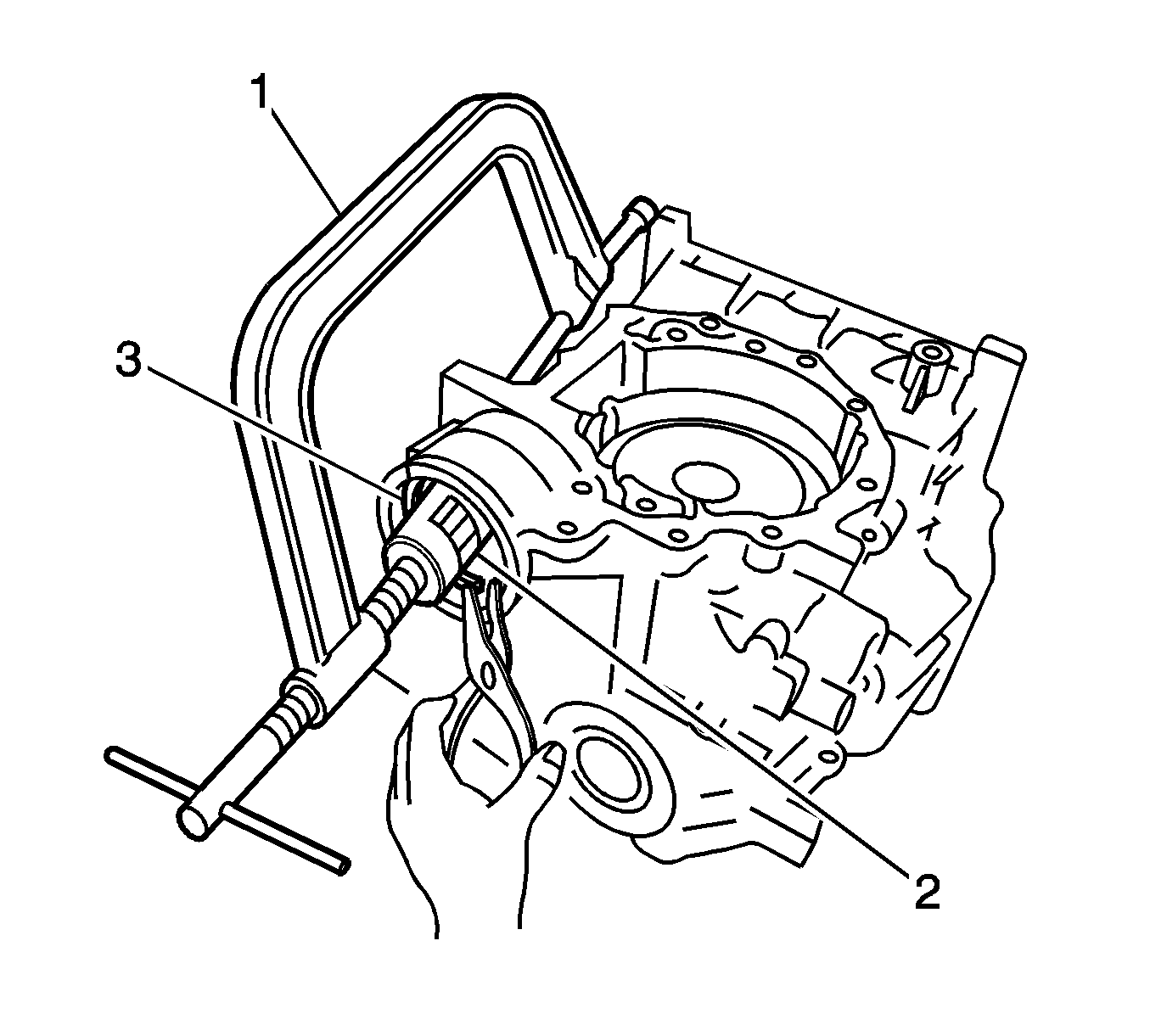 1
3
2