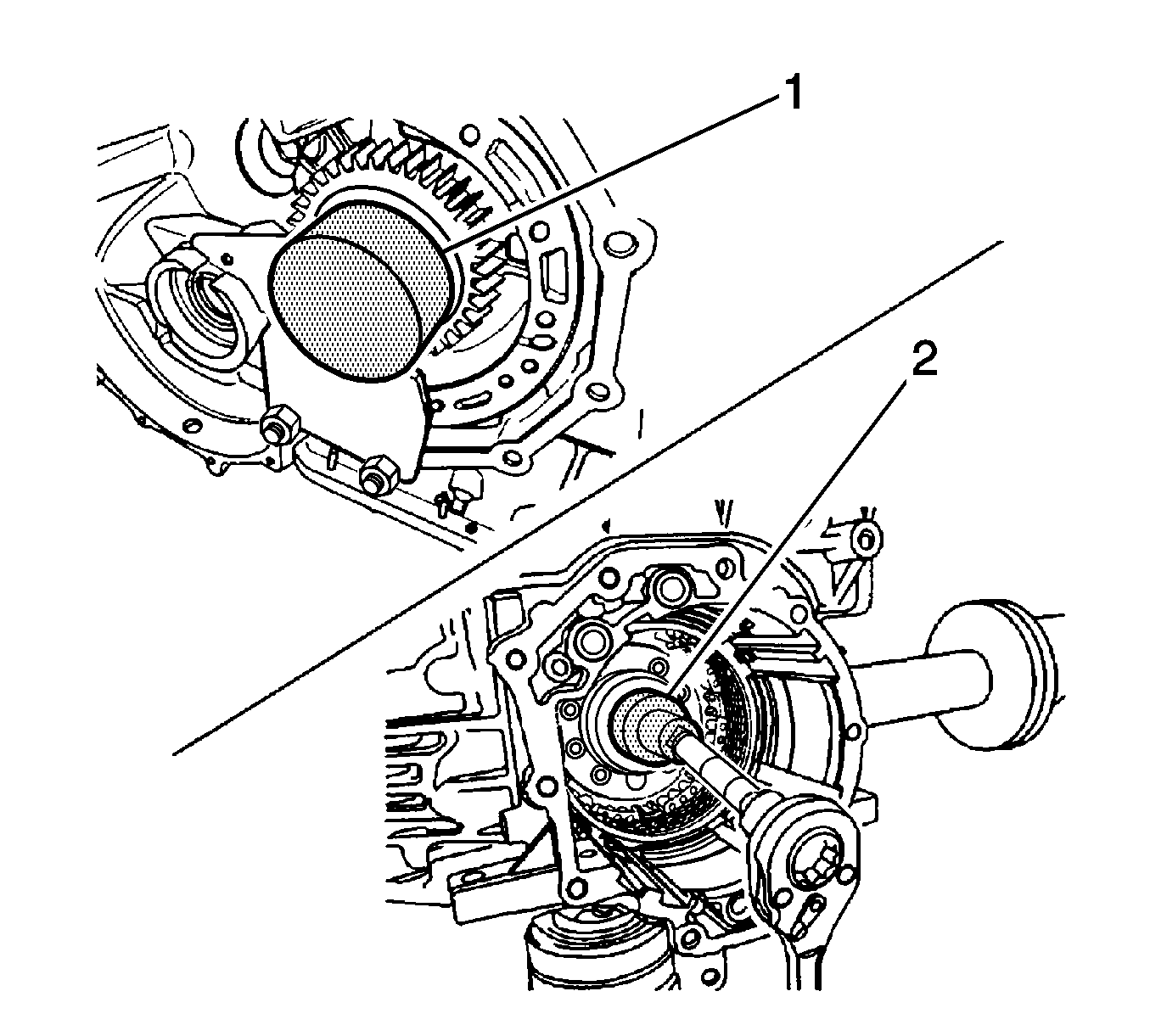 1

2