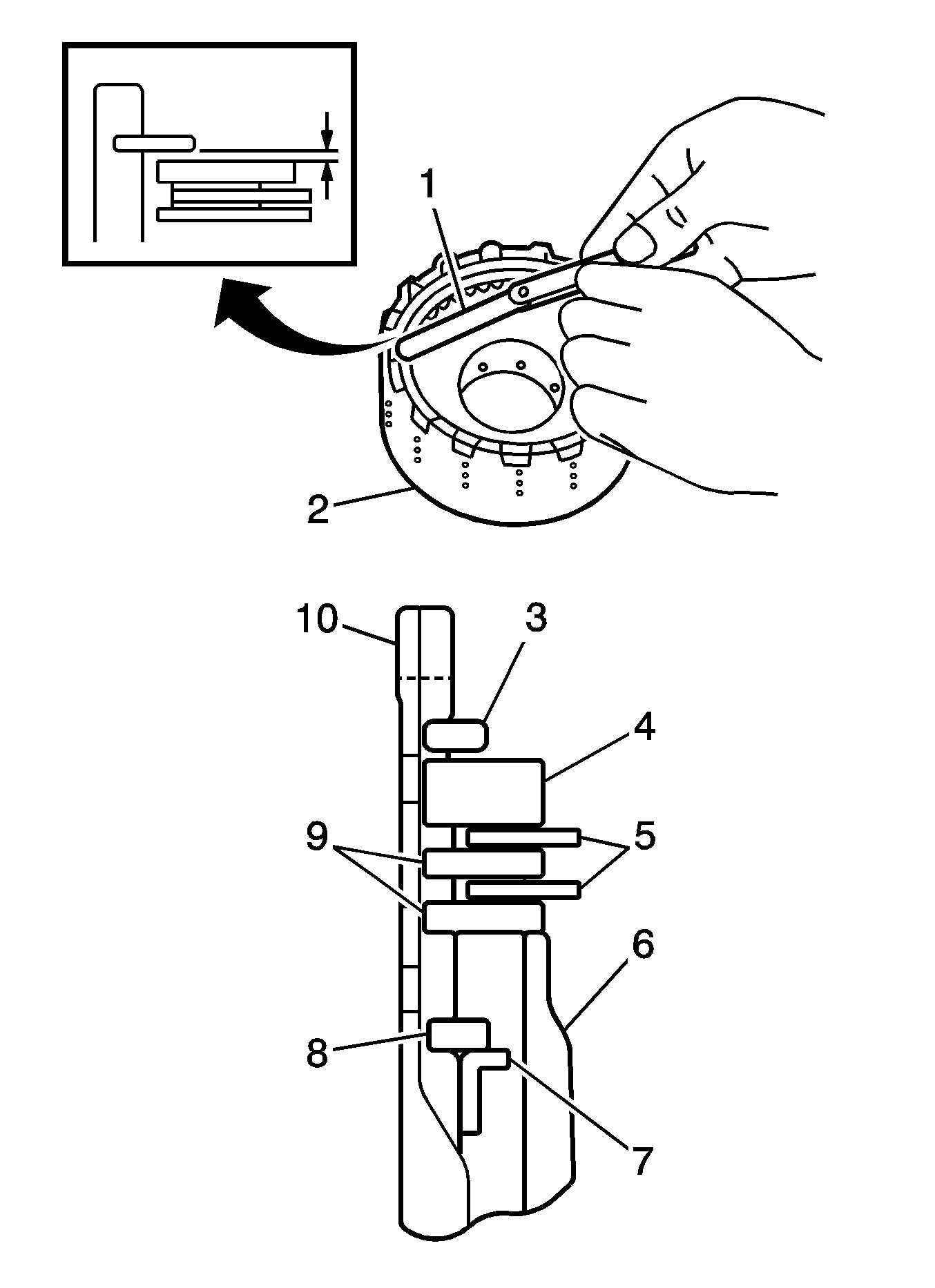 1
2
10
3
4
9
5
6
8
7