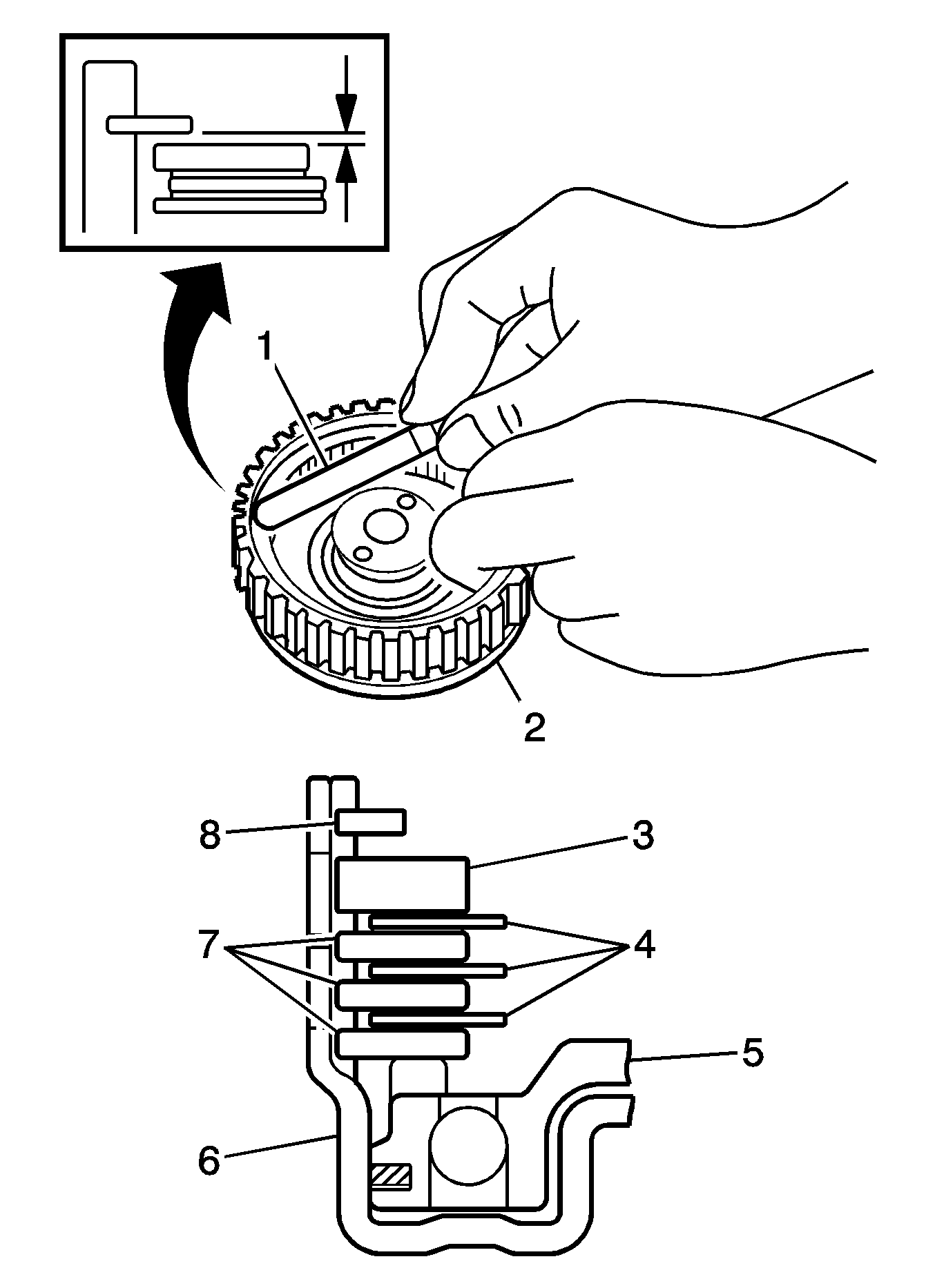 1
2
8
3
7
4
5
6