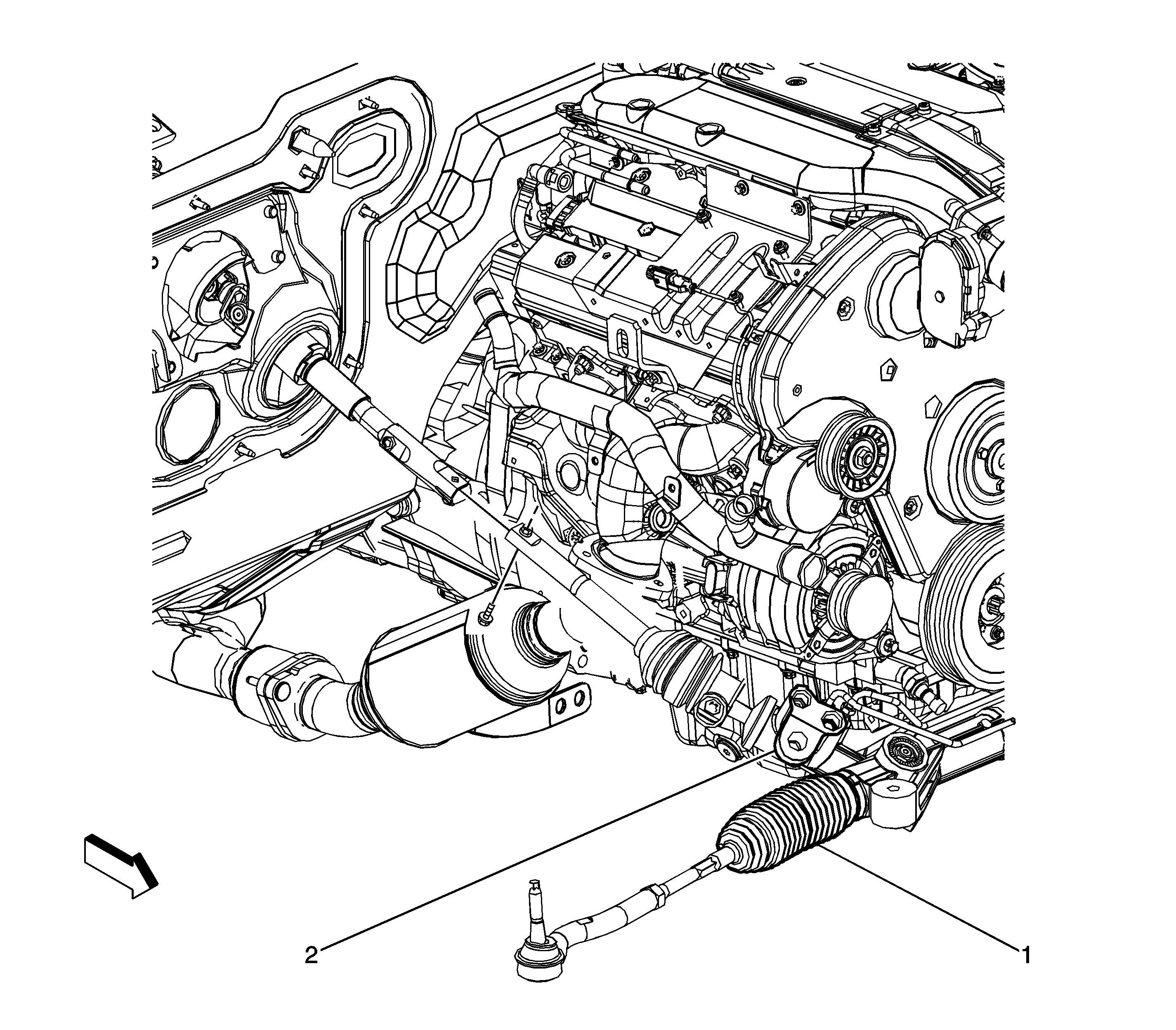 2

1