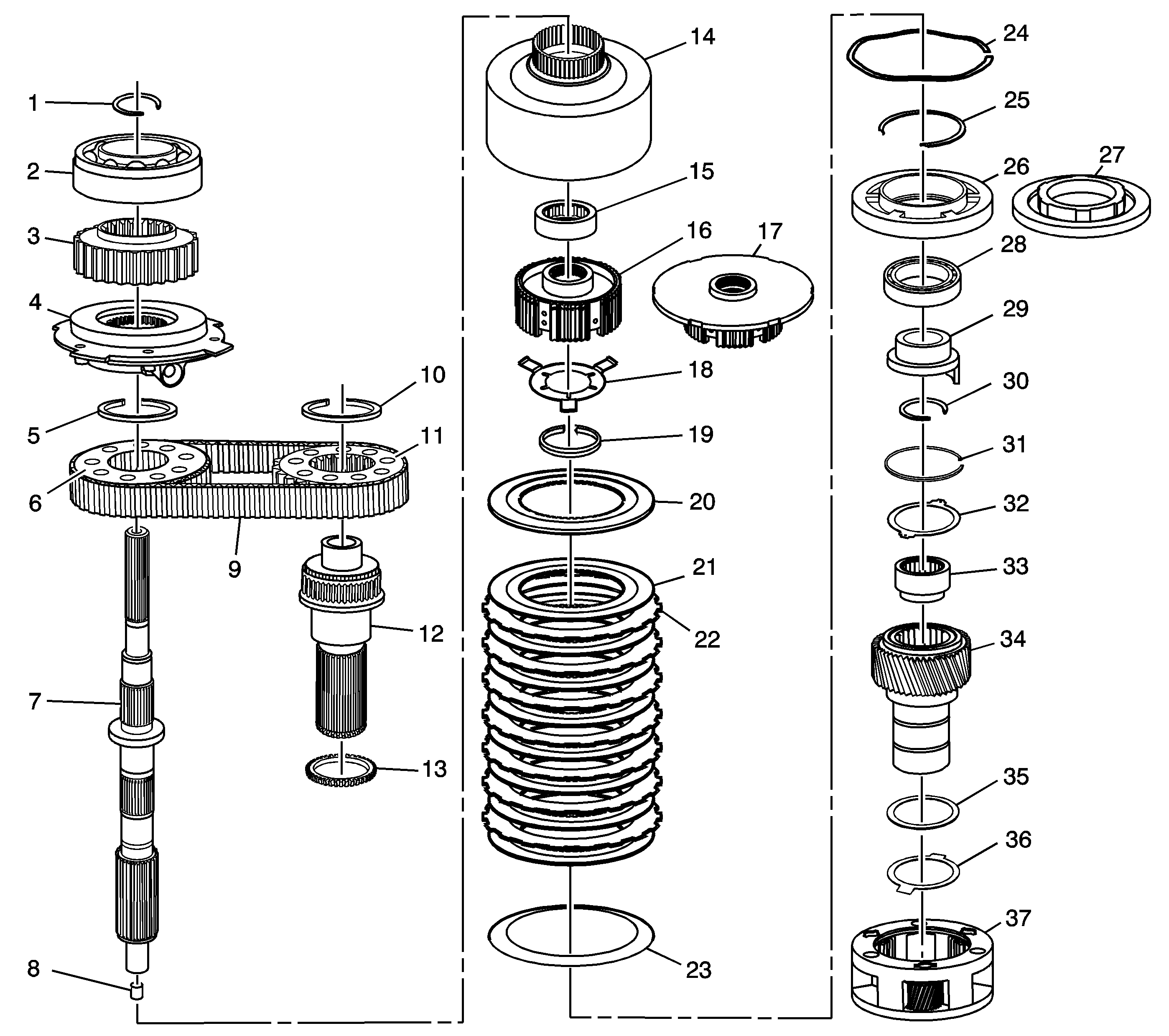 1
2
3
4
5
6
7
8
9
10
11
12
13
14
15
16
17
18
19
20
21
22
23
24
25
26
27
28
29
30
31
32
33
34
35
36
37