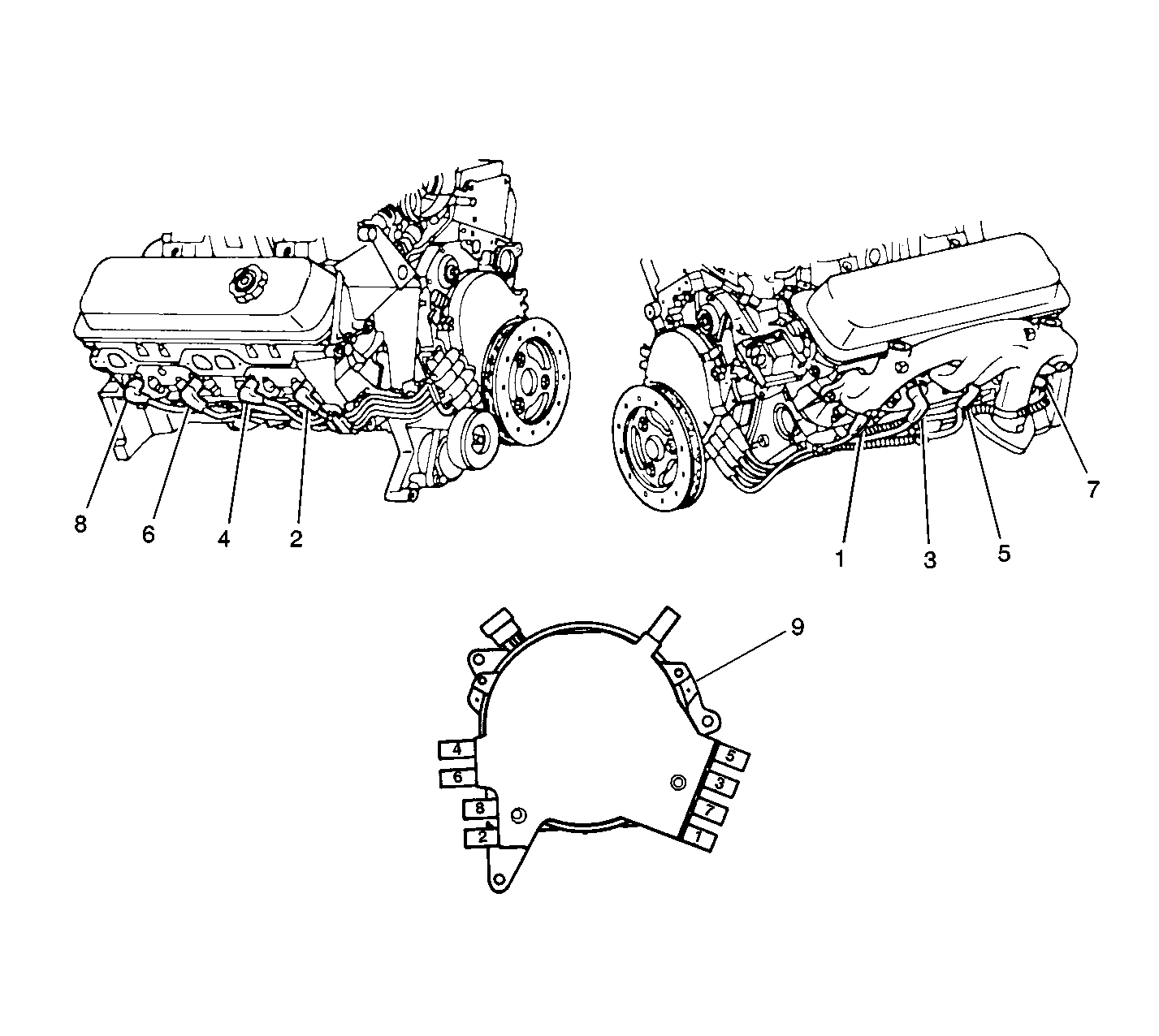 8
6
4
2
1
3
5
7
9
4
6
8
2
5
3
7
1