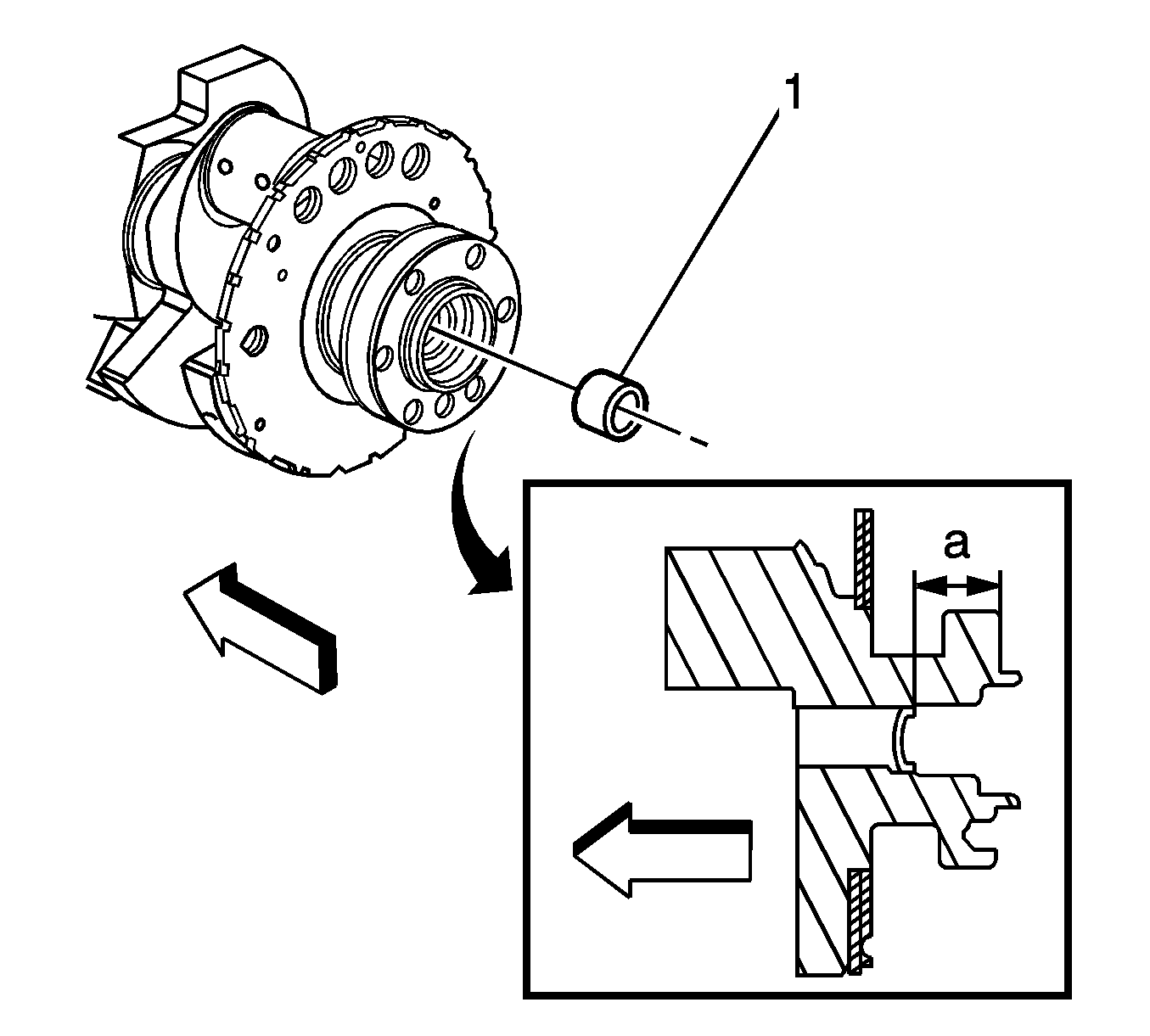 1

a