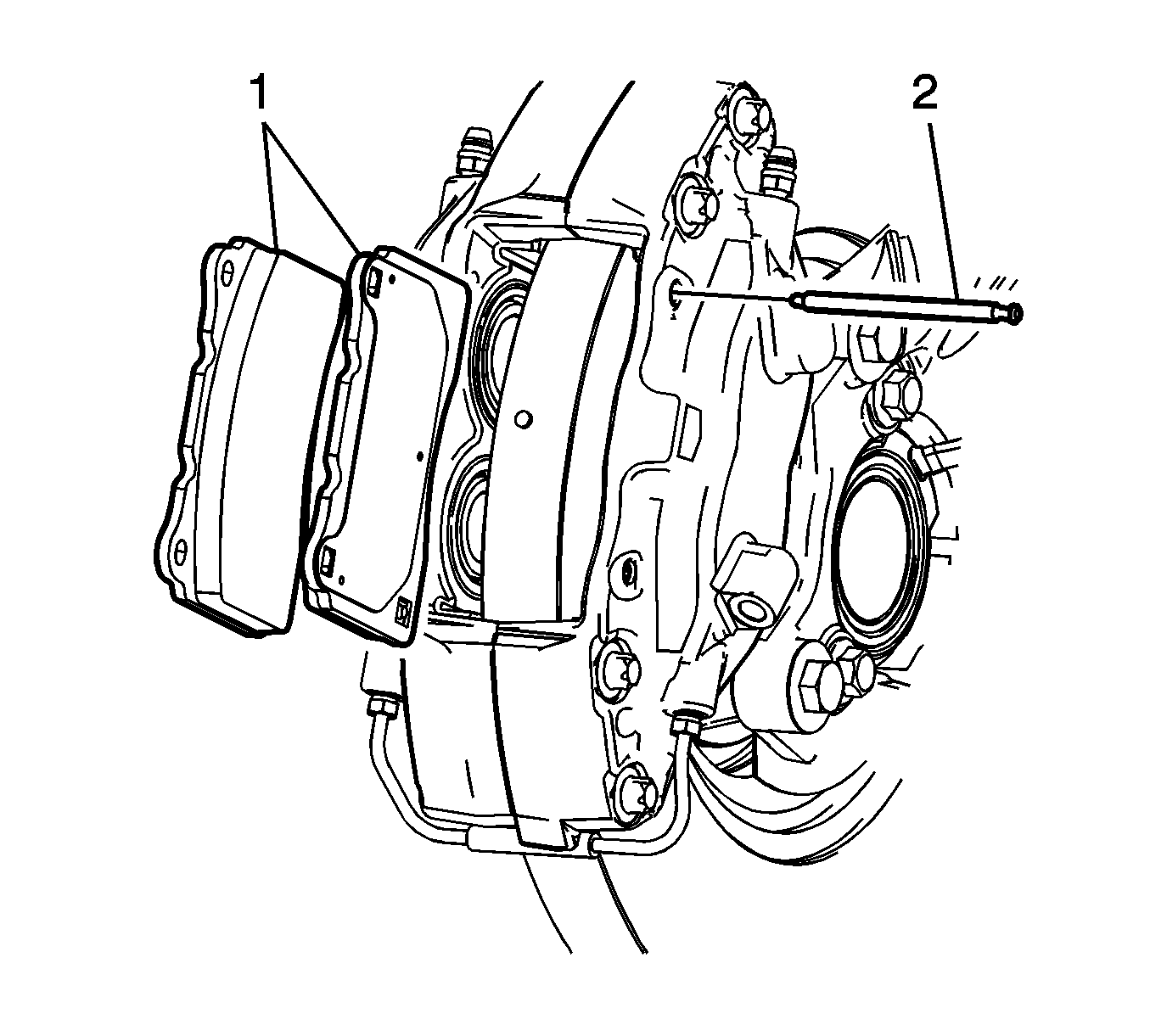 1
2