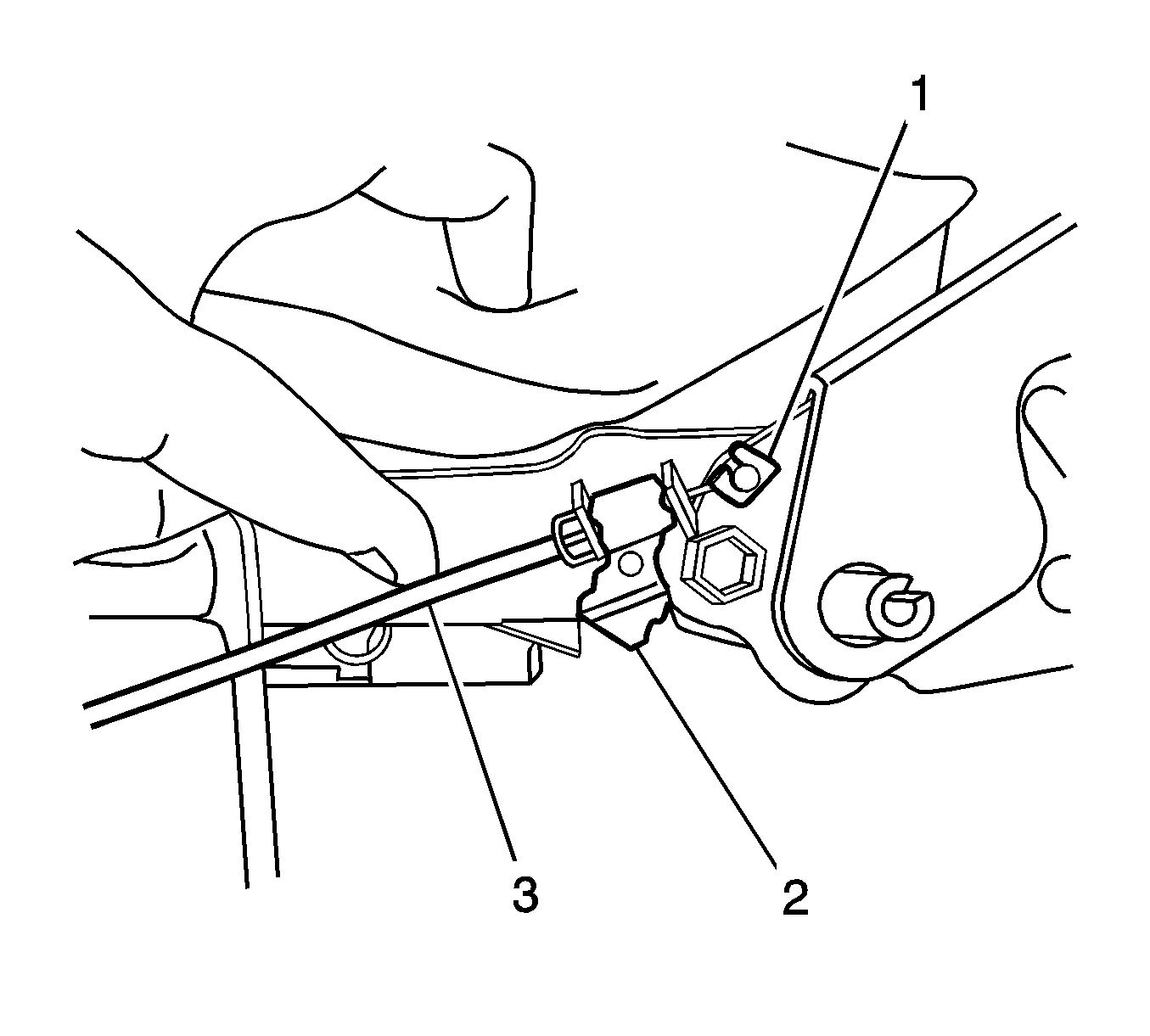 1
3
2