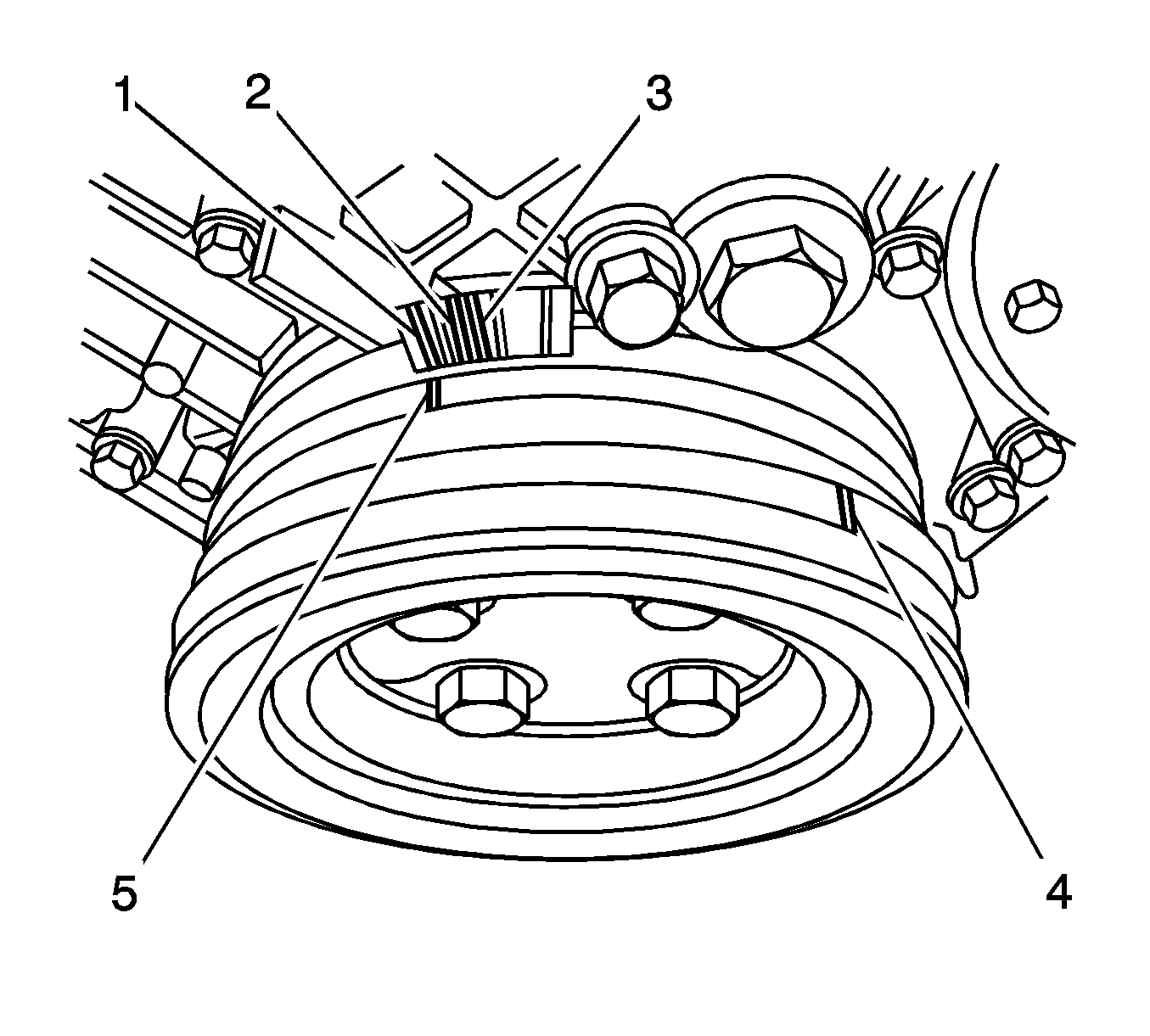 1
2
3
5
4