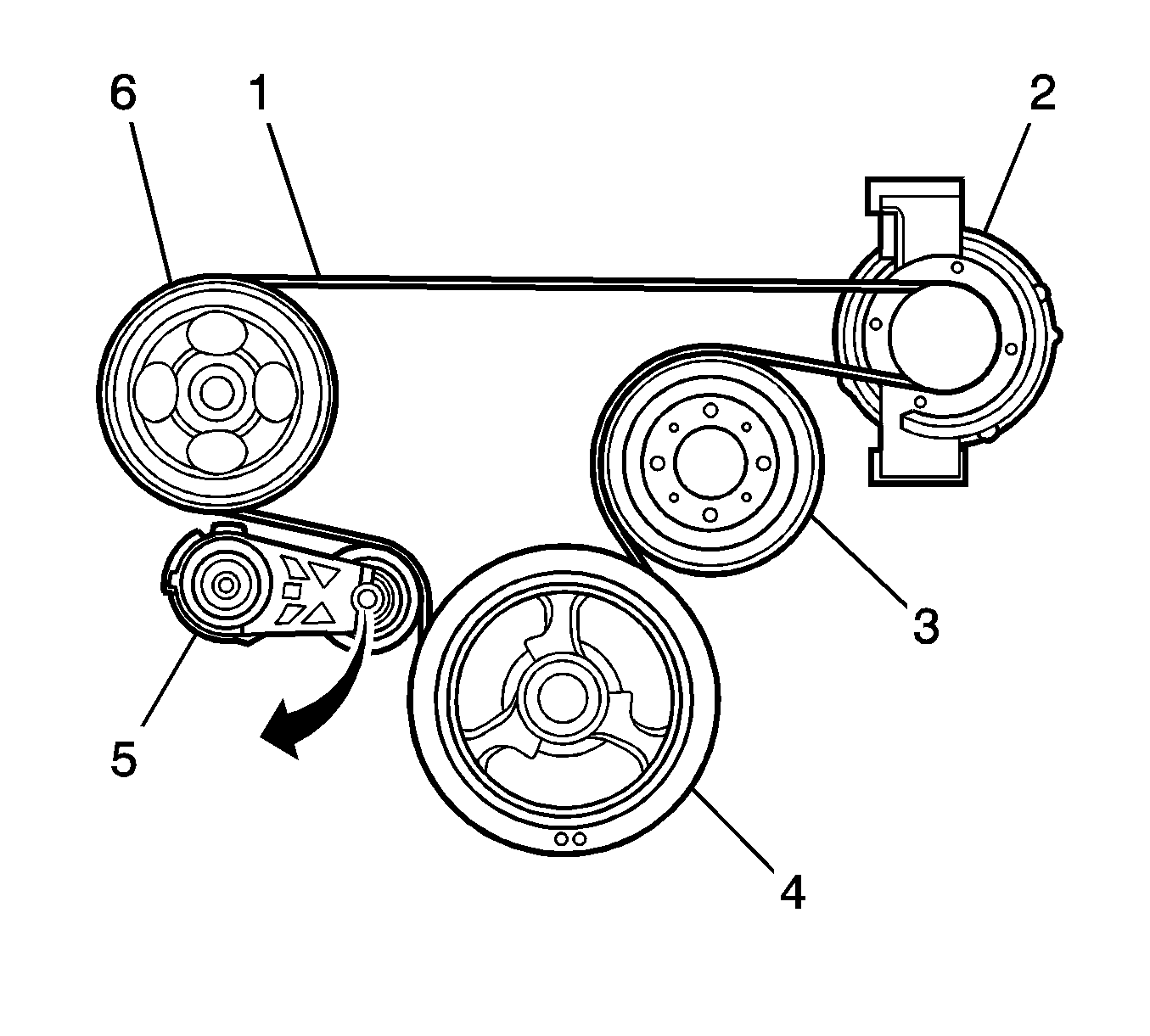 6
1
2
3
5
4