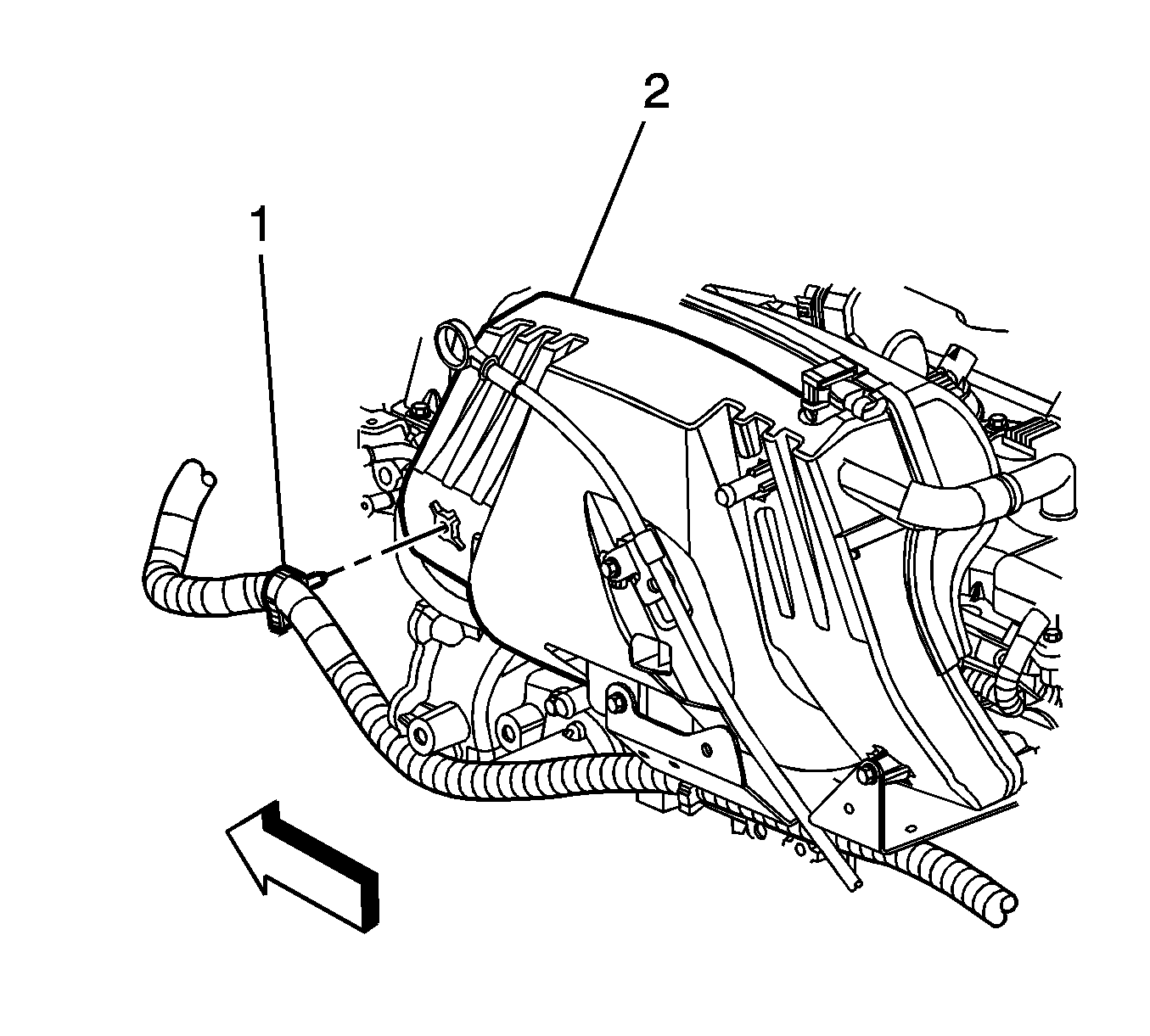 2

1