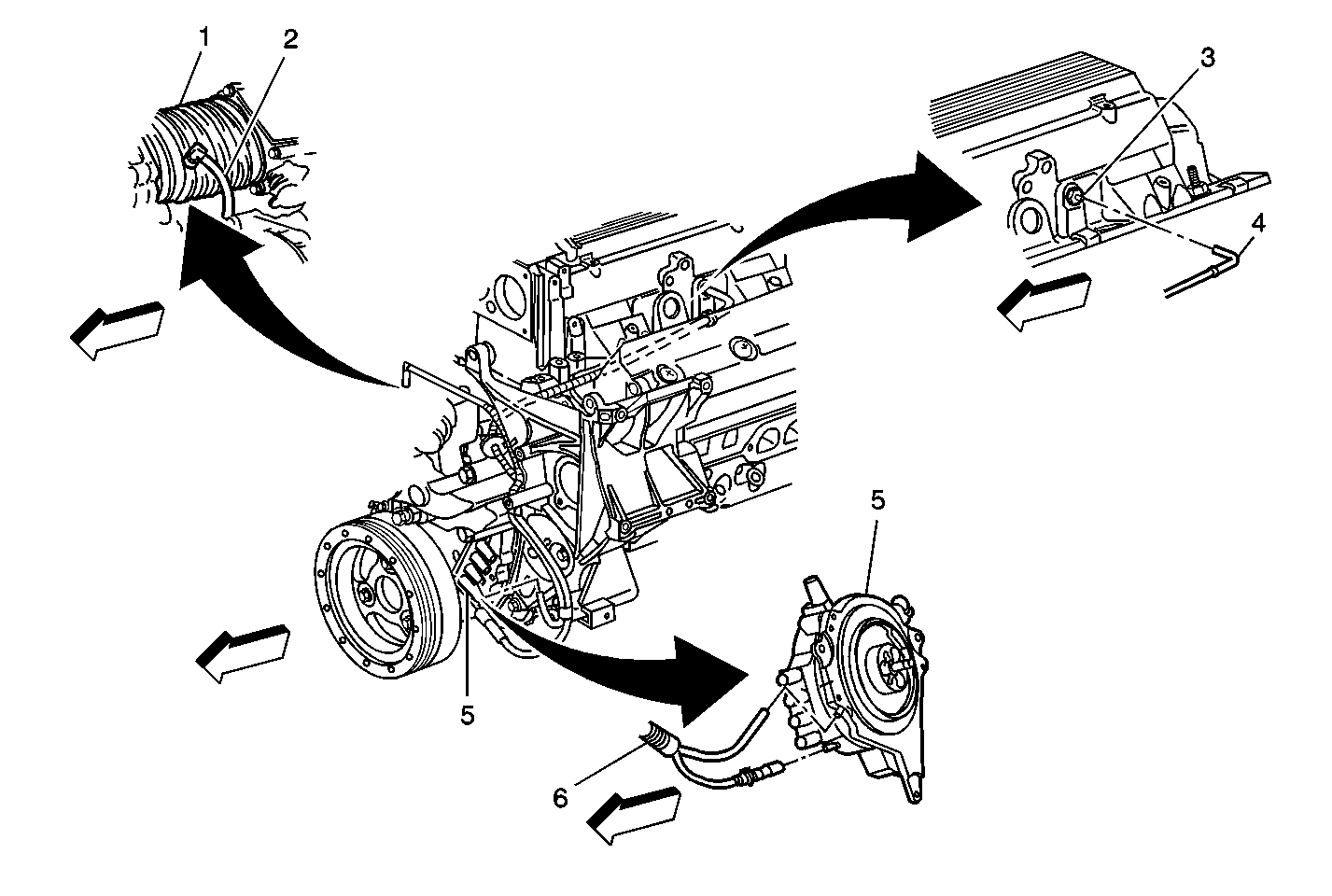 1
2
3
4
5
5
6