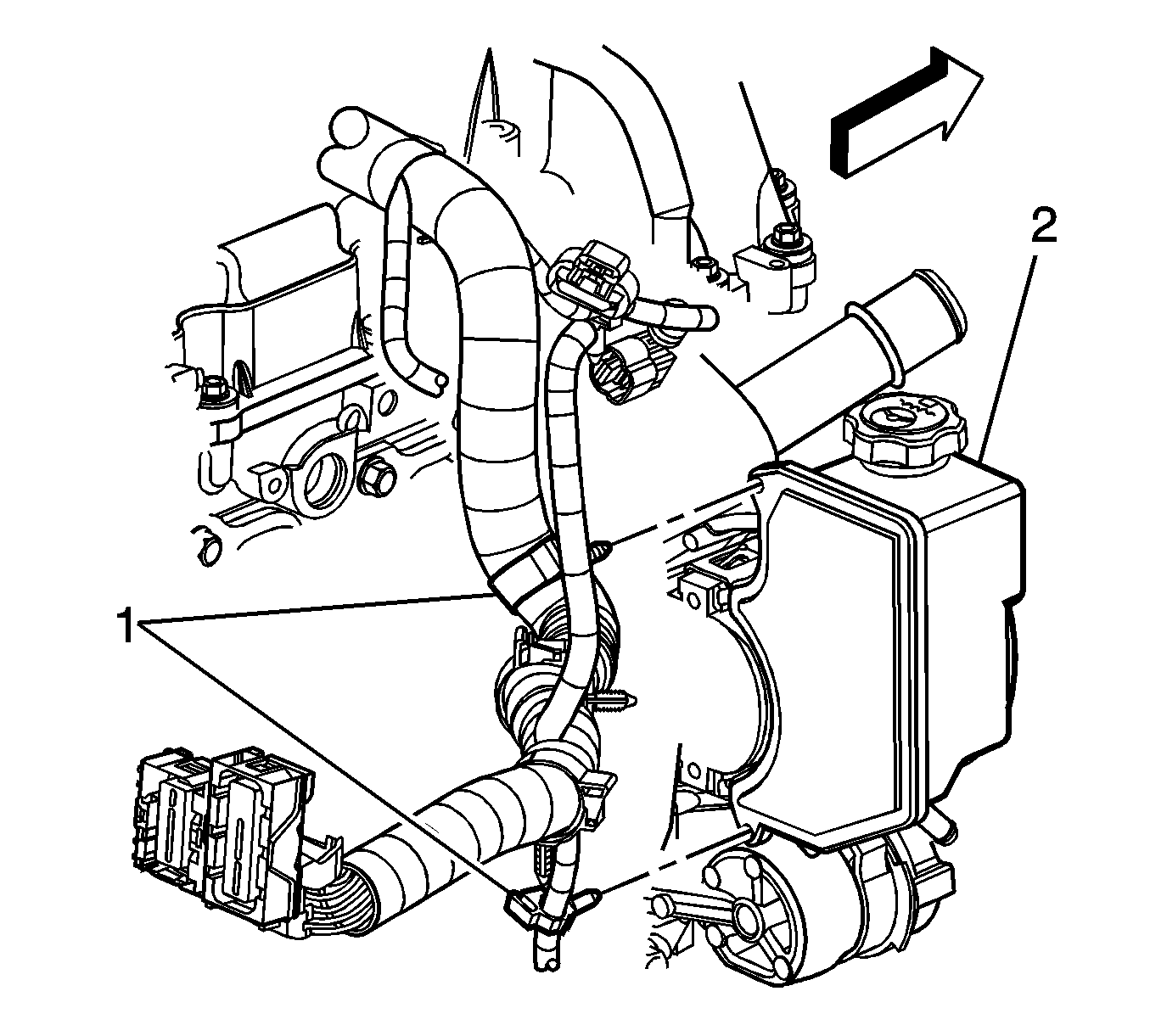 2

1