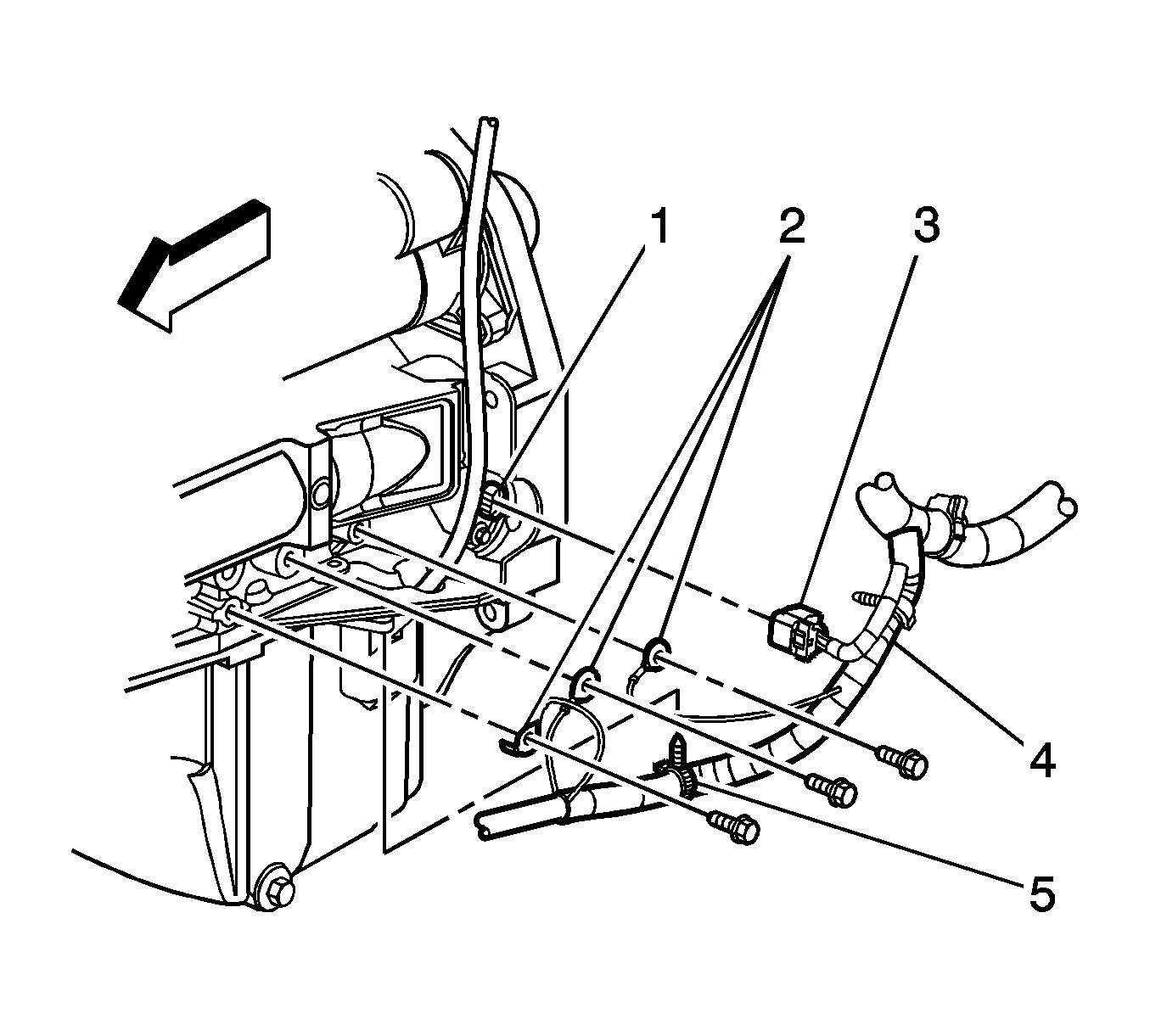 1
2
3
4
5