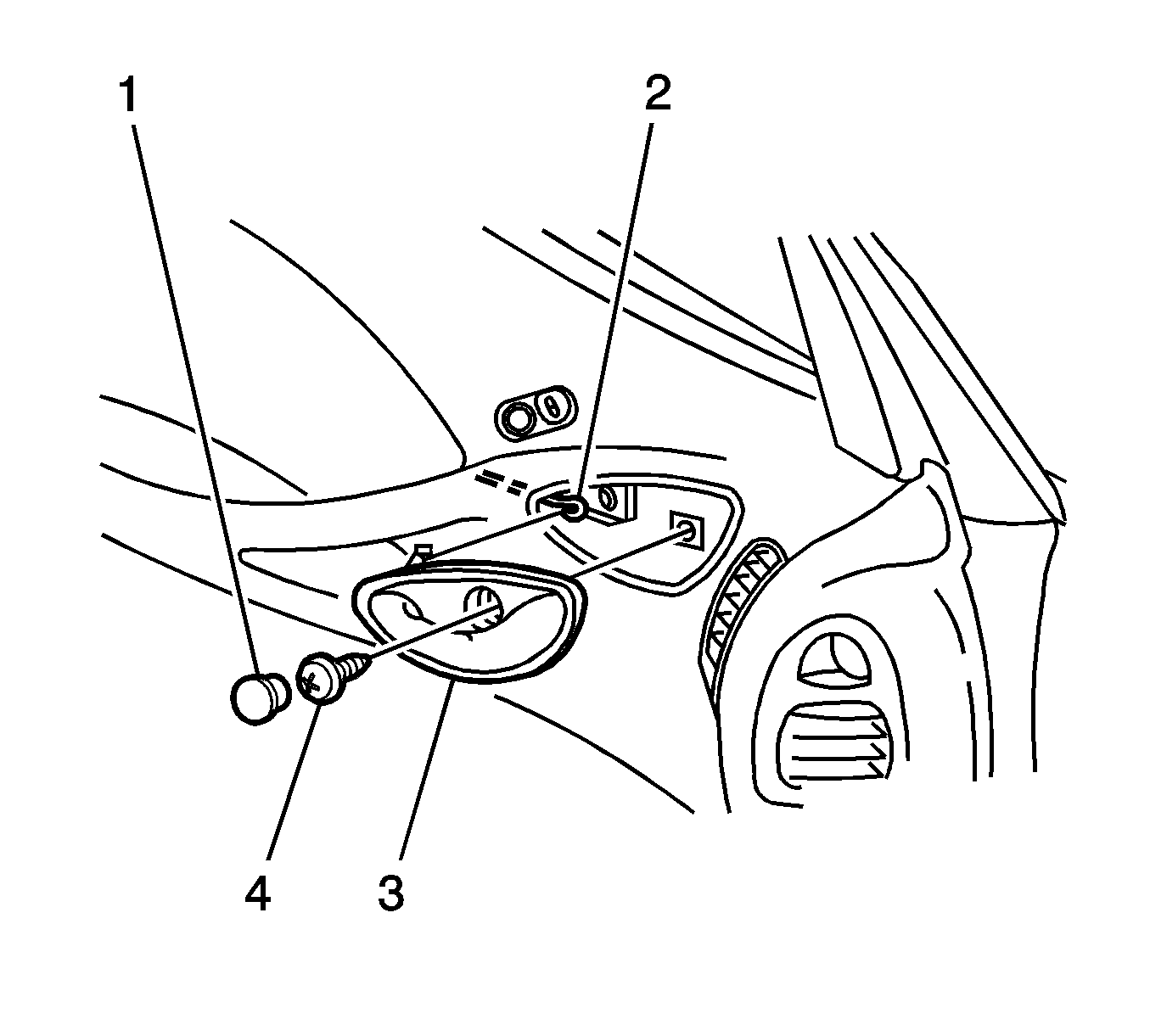 1
2
4
3