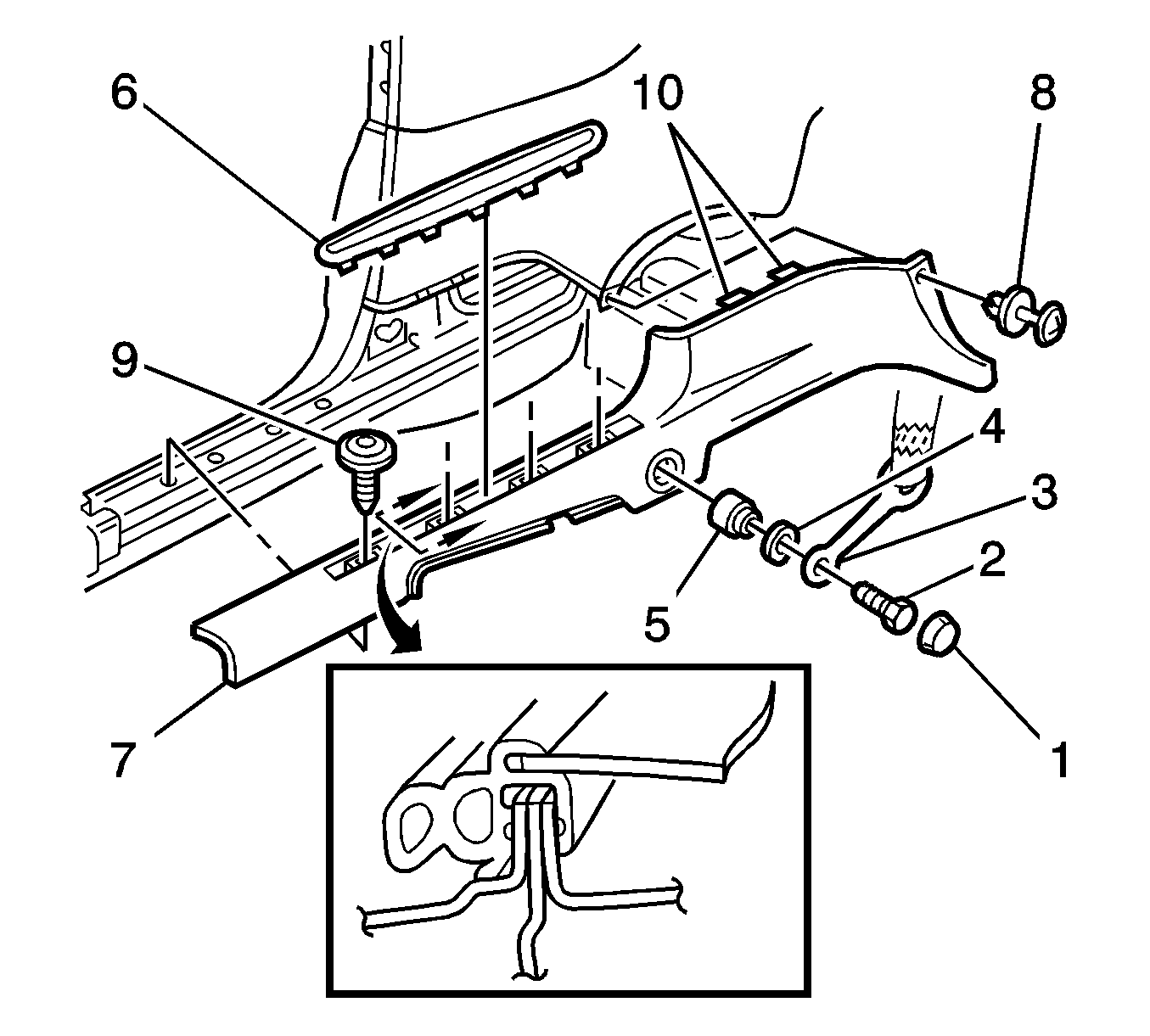 6
10
8
9
4
3
2
5
1
7