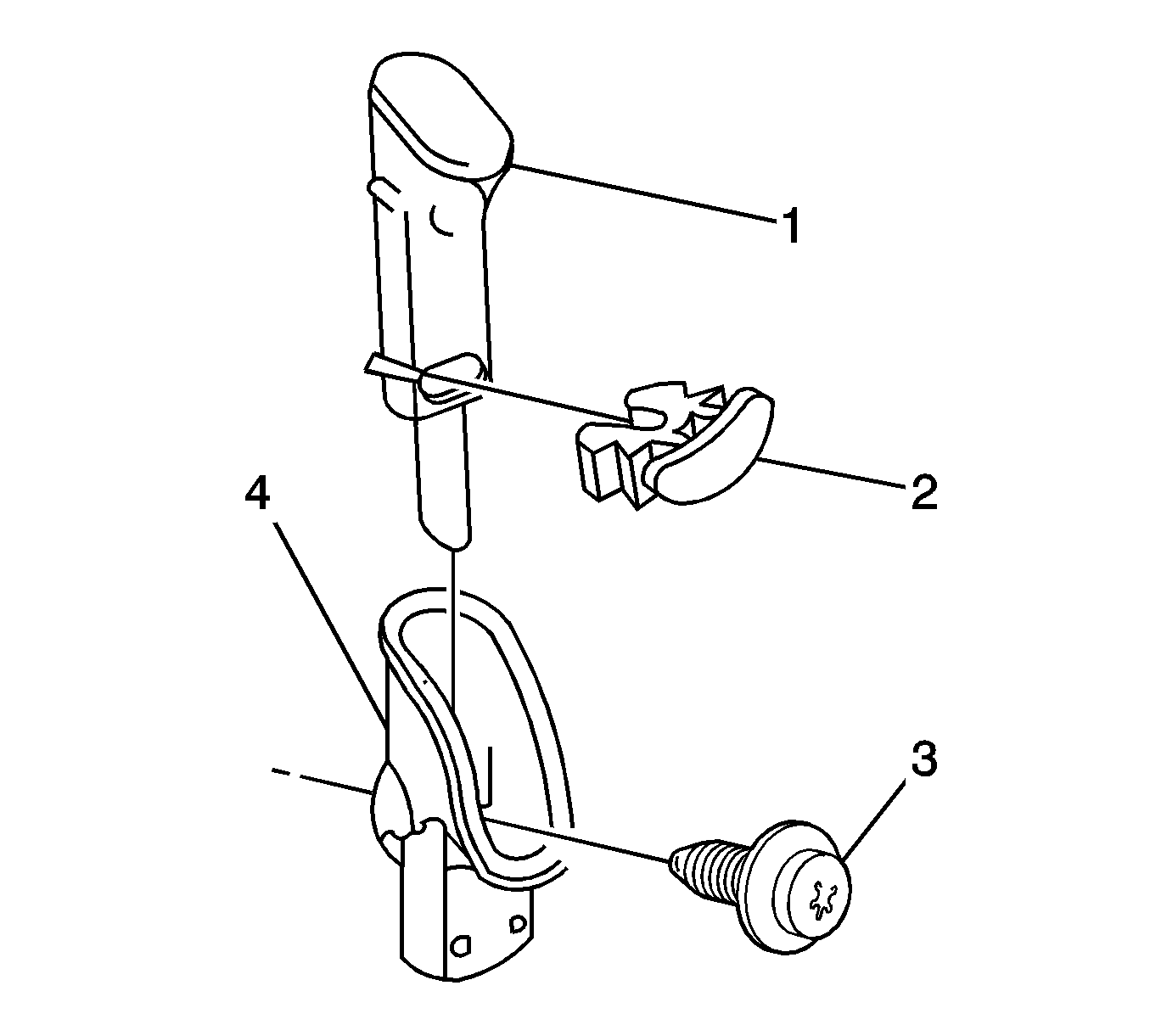 1
2
4
3