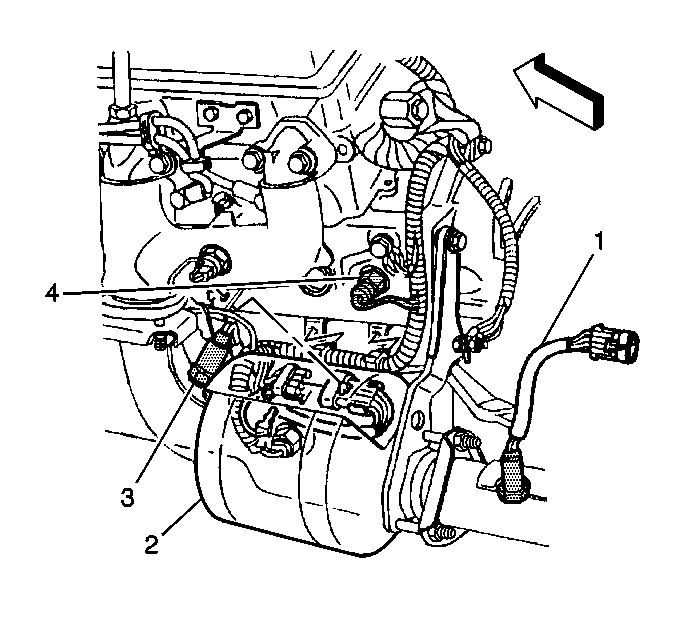 1
4
3
2